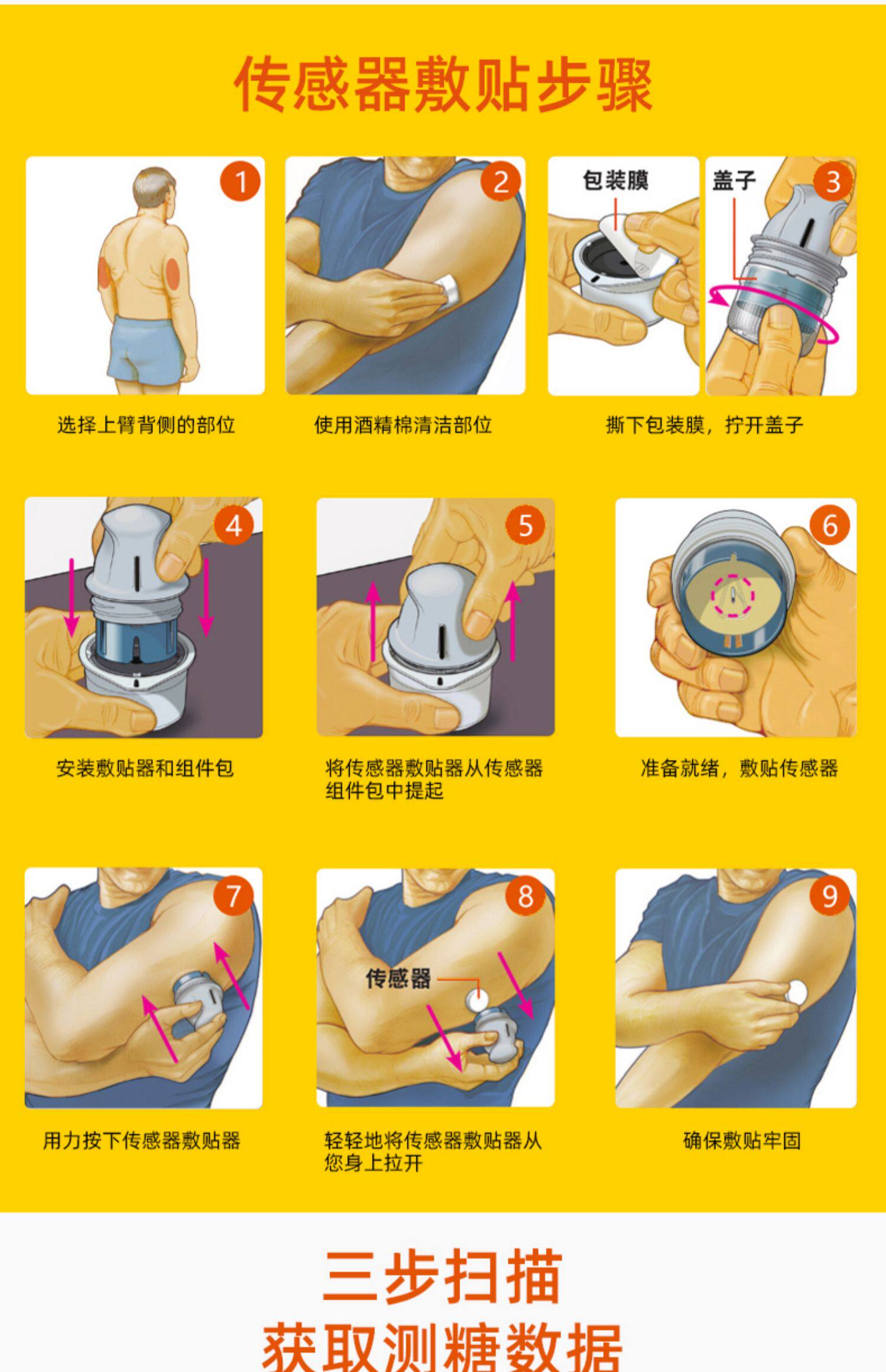 传感器敷贴步骤

1
选择上臂背侧的部位

2
使用酒精棉清洁部位

包装膜
盖子
3
撕下包装膜，拧开盖子

4
安装敷贴器和组件包

5
将传感器敷贴器从传感器组件包中提起

6
准备就绪，敷贴传感器

7
用力按下传感器敷贴器

8
传感器
轻轻地将传感器敷贴器从您身上拉开

9
确保敷贴牢固

三步扫描
获取测糖数据