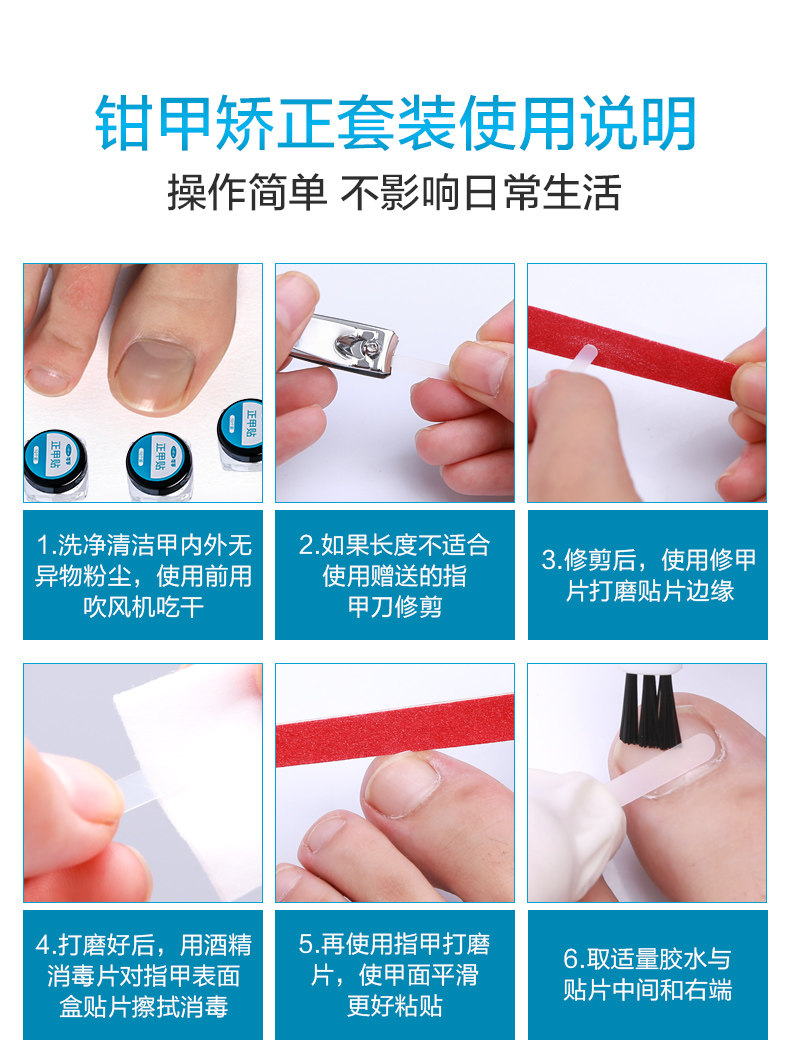 钳甲矫正套装使用说明

操作简单 不影响日常生活

正甲贴

正甲贴

正甲贴

1.洗净清洁甲内外无异物粉尘，使用前用吹风机吃干

2.如果长度不适合使用赠送的指甲刀修剪

3.修剪后，使用修甲片打磨贴片边缘

4.打磨好后，用酒精消毒片对指甲表面盒贴片擦拭消毒

5.再使用指甲打磨片，使甲面平滑更好粘贴

6.取适量胶水与贴片中间和右端