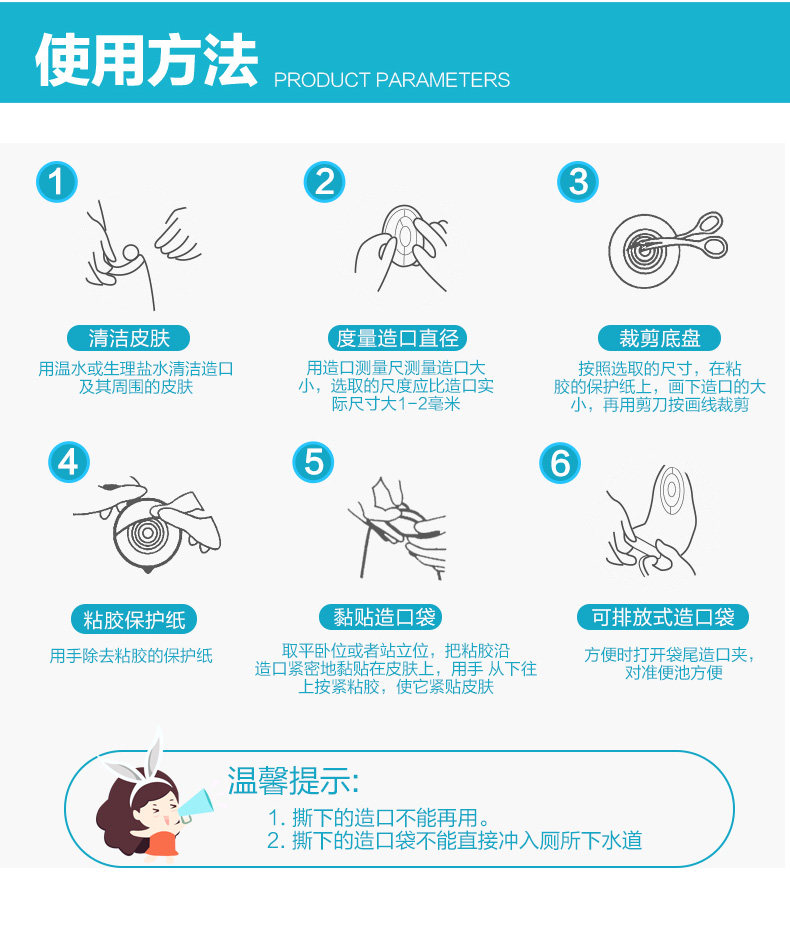 使用方法 PRODUCT PARAMETERS

1
清洁皮肤
用温水或生理盐水清洁造口及其周围的皮肤

2
度量造口直径
用造口测量尺测量造口大小，选取的尺度应比造口实际尺寸大1-2毫米

3
裁剪底盘
按照选取的尺寸，在粘胶的保护纸上，画下造口的大小，再用剪刀按画线裁剪

4
粘胶保护纸
用手除去粘胶的保护纸

5
黏贴造口袋
取平卧位或者站立位，把粘胶沿造口紧密地黏贴在皮肤上，用手 从下往上按紧粘胶，使它紧贴皮肤

6
可排放式造口袋
方便时打开袋尾造口夹，对准便池方便

温馨提示:
1. 撕下的造口不能再用。
2. 撕下的造口袋不能直接冲入厕所下水道