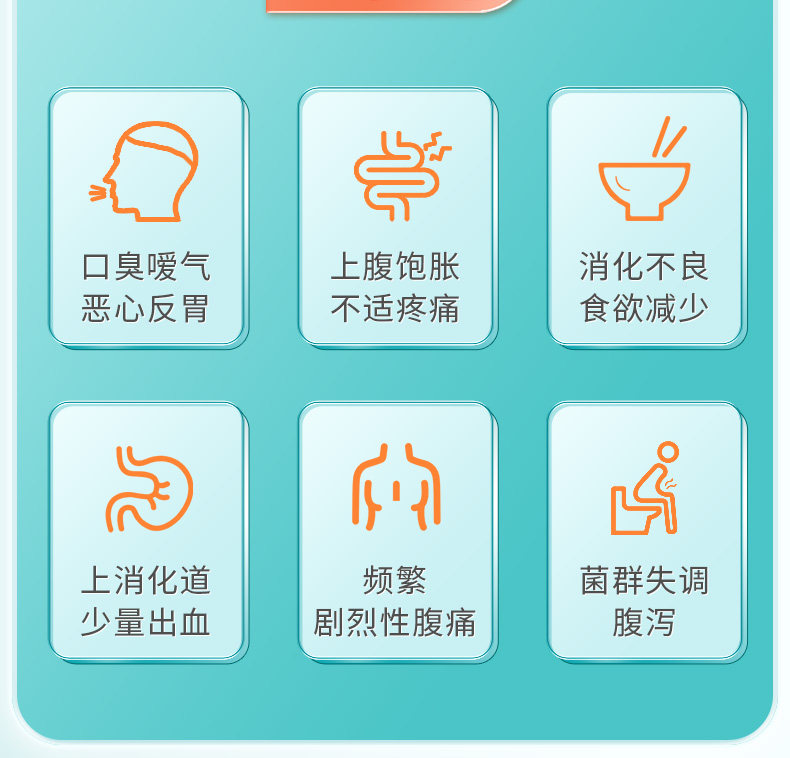 口臭嗳气
恶心反胃

上腹饱胀
不适疼痛

消化不良
食欲减少

上消化道
少量出血

频繁
剧烈性腹痛

菌群失调
腹泻