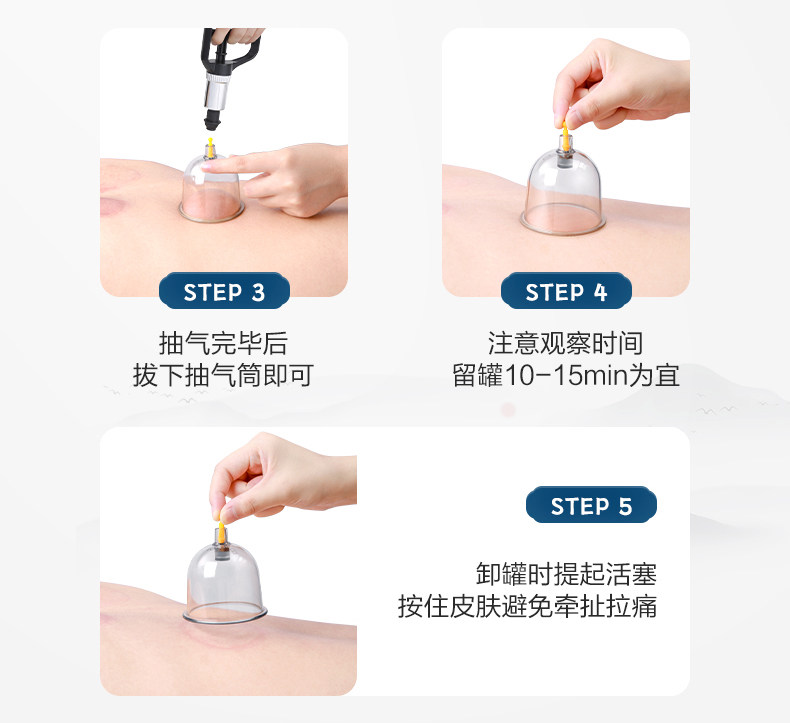 STEP 3

抽气完毕后
拔下抽气筒即可

STEP 4

注意观察时间
留罐10-15min为宜

STEP 5

卸罐时提起活塞
按住皮肤避免牵扯拉痛