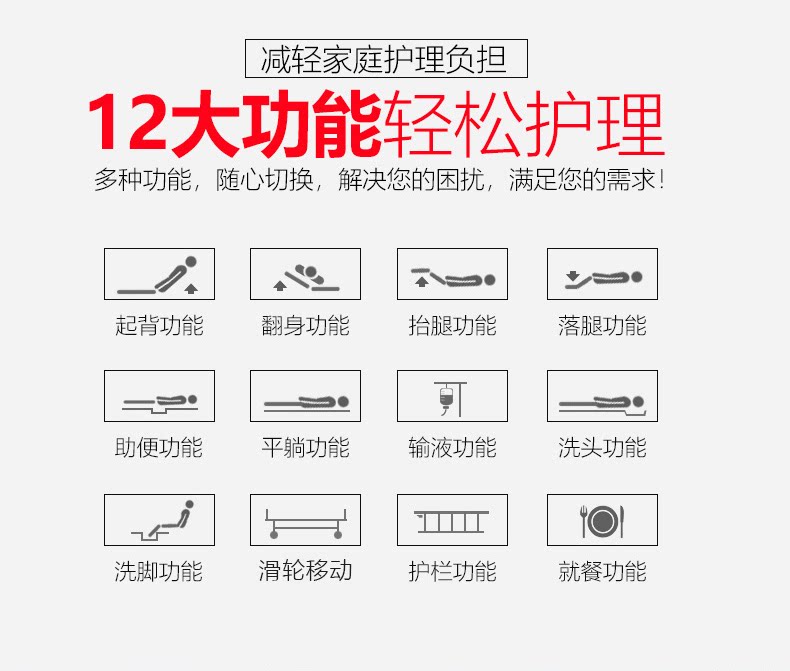 减轻家庭护理负担

12大功能轻松护理

多种功能，随心切换，解决您的困扰，满足您的需求！

起背功能
翻身功能
抬腿功能
落腿功能

助便功能
平躺功能
输液功能
洗头功能

洗脚功能
滑轮移动
护栏功能
就餐功能