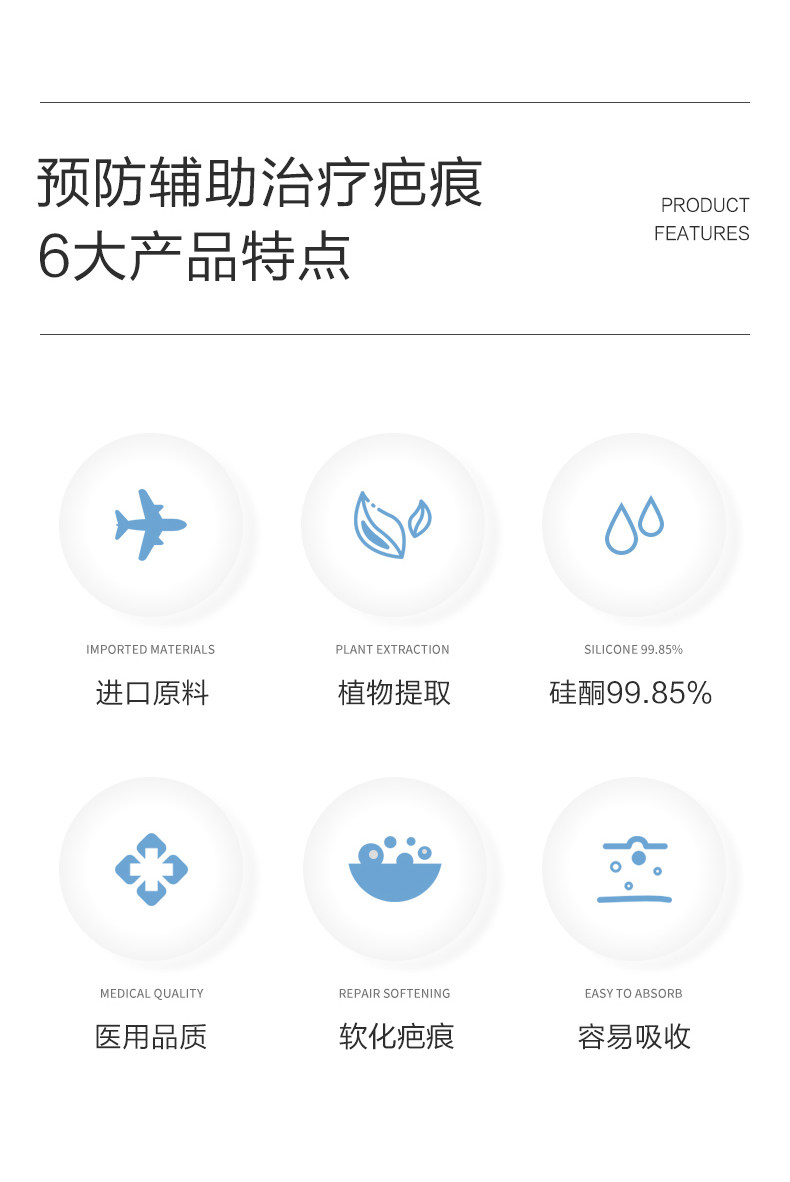 预防辅助治疗疤痕
6大产品特点

PRODUCT
FEATURES

IMPORTED MATERIALS
进口原料

PLANT EXTRACTION
植物提取

SILICONE 99.85%
硅酮99.85%

MEDICAL QUALITY
医用品质

REPAIR SOFTENING
软化疤痕

EASY TO ABSORB
容易吸收