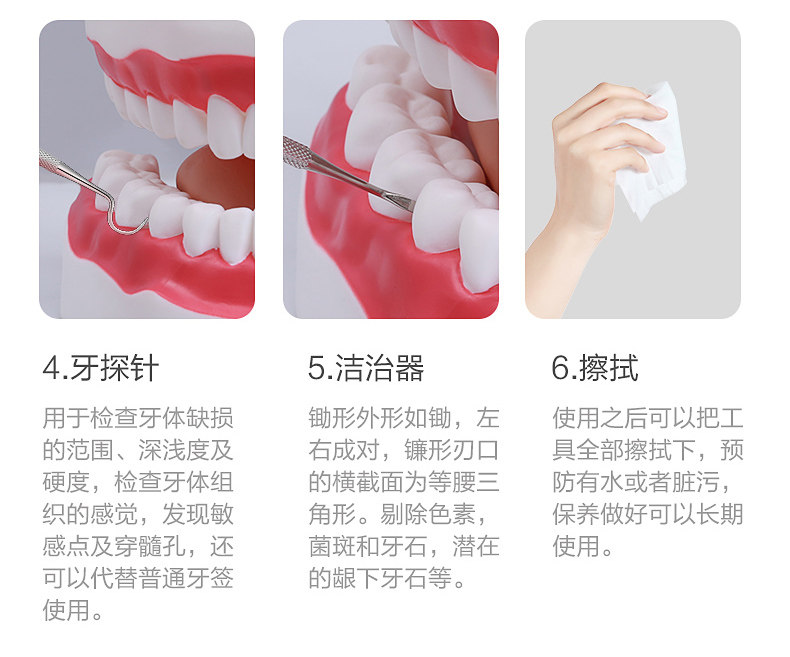 4.牙探针

用于检查牙体缺损的范围、深浅度及硬度，检查牙体组织的感觉，发现敏感点及穿髓孔，还可以代替普通牙签使用。

5.洁治器

锄形外形如锄，左右成对，镰形刃口的横截面为等腰三角形。剔除色素，菌斑和牙石，潜在的龈下牙石等。

6.擦拭

使用之后可以把工具全部擦拭下，预防有水或者脏污，保养做好可以长期使用。