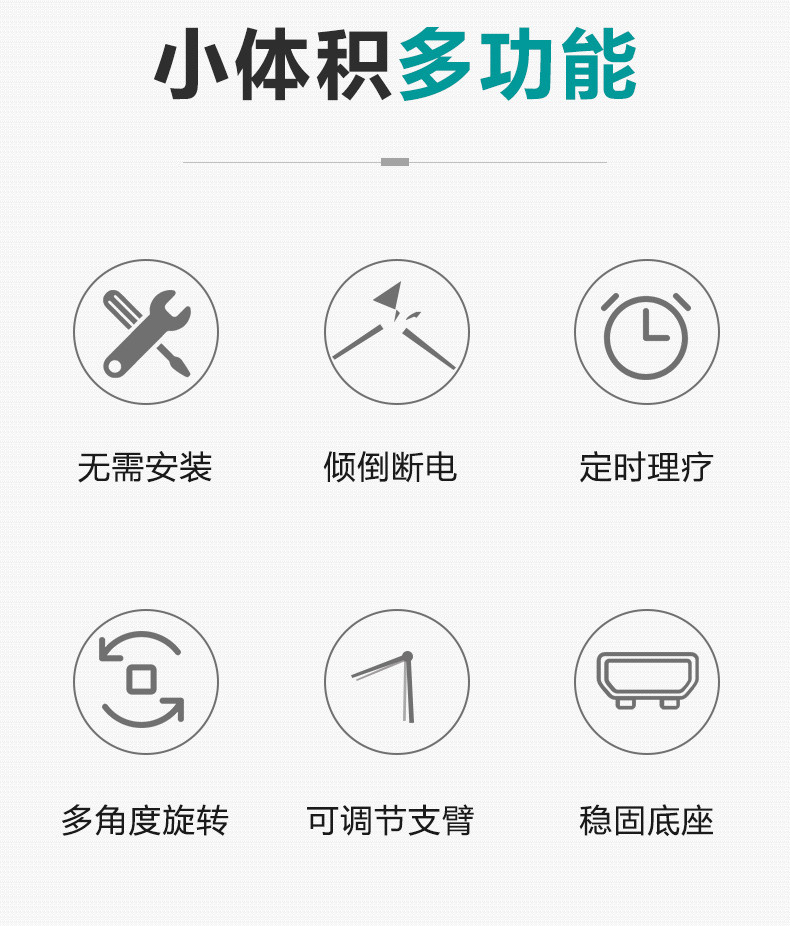 小体积多功能

无需安装

倾倒断电

定时理疗

多角度旋转

可调节支臂

稳固底座