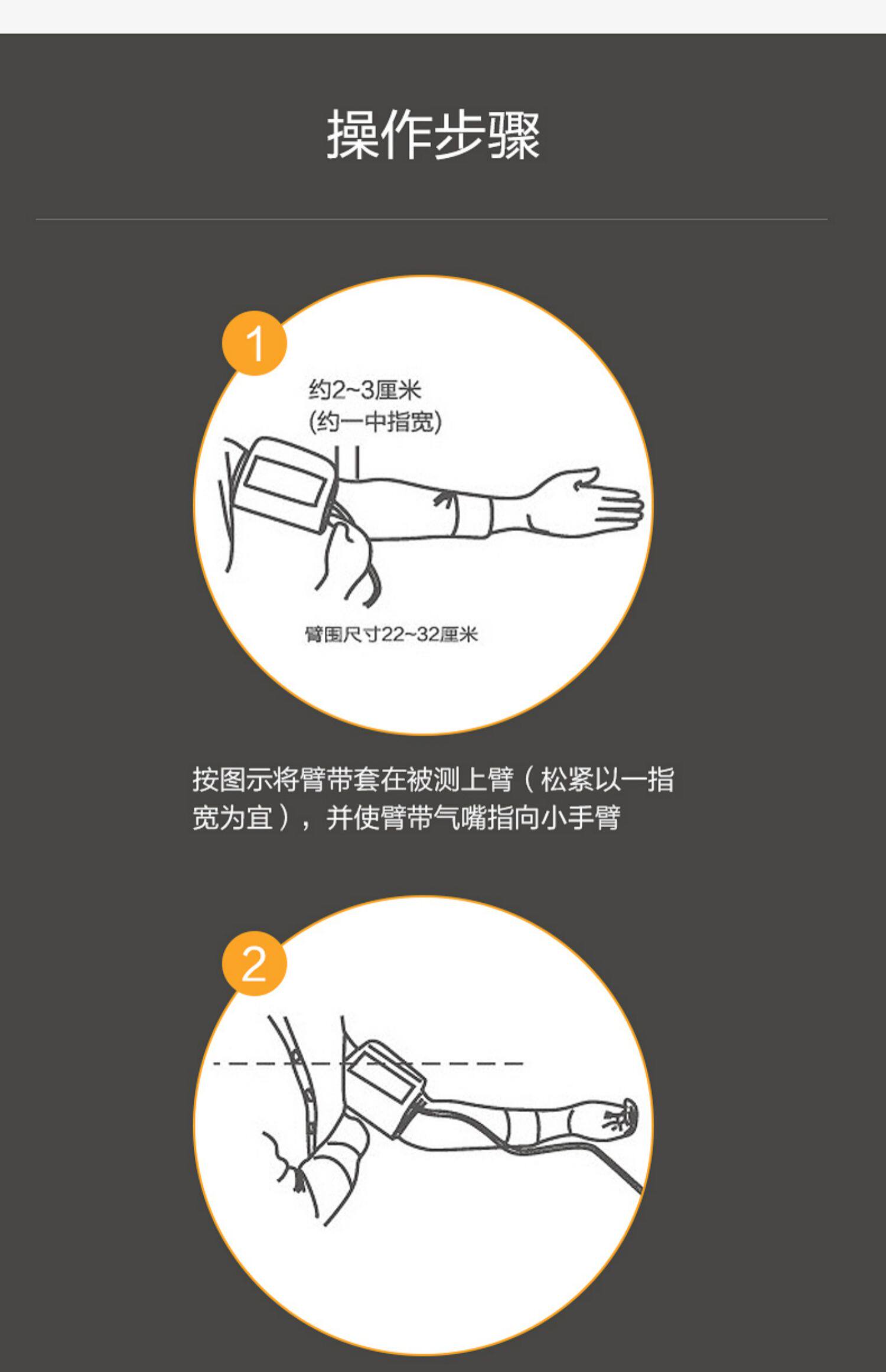 操作步骤

1

约2~3厘米
(约一中指宽)

臂围尺寸22~32厘米

按图示将臂带套在被测上臂（松紧以一指宽为宜），并使臂带气嘴指向小手臂

2