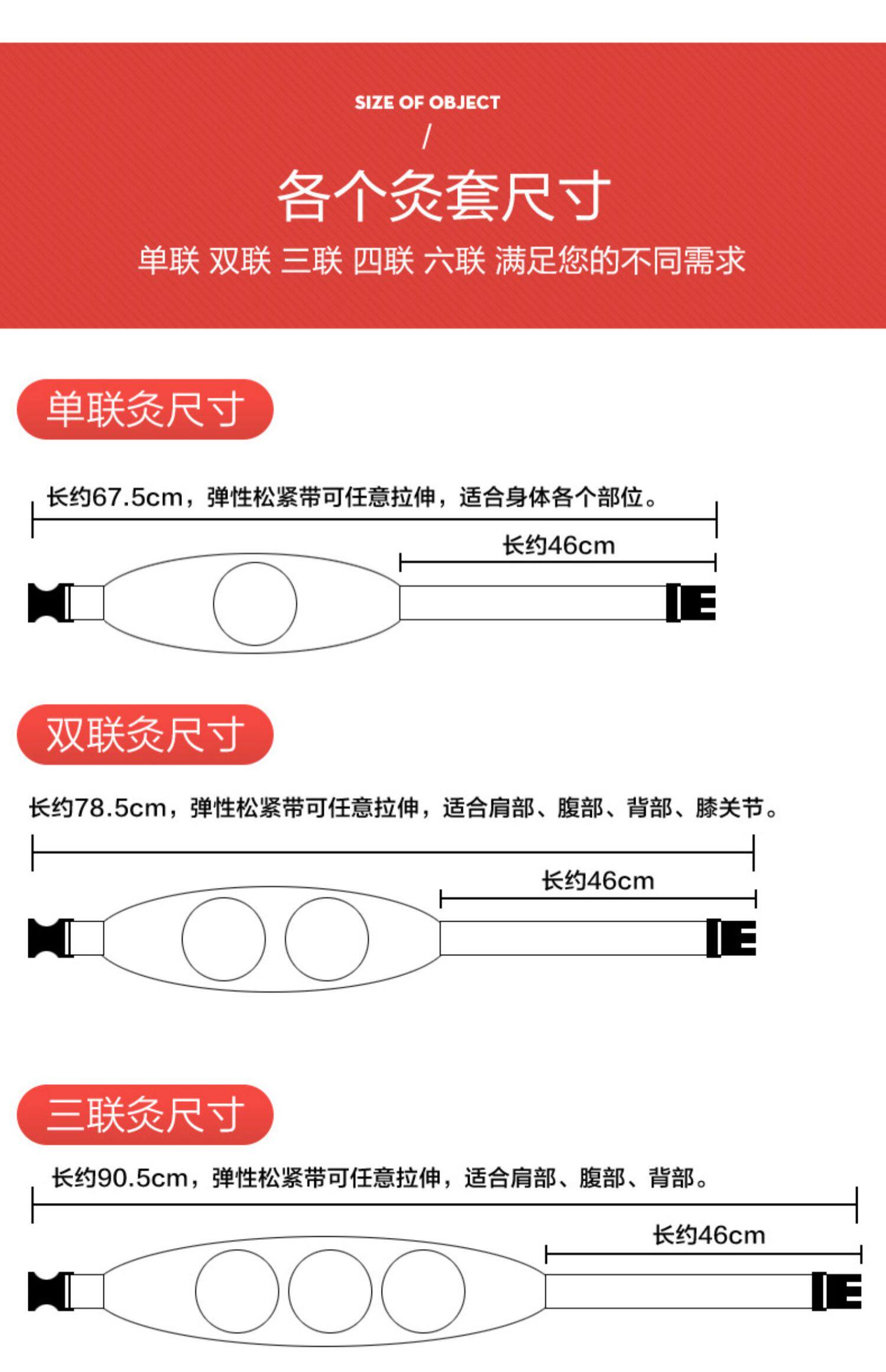 SIZE OF OBJECT
/
各个灸套尺寸
单联 双联 三联 四联 六联 满足您的不同需求

单联灸尺寸

长约67.5cm，弹性松紧带可任意拉伸，适合身体各个部位。

长约46cm

双联灸尺寸

长约78.5cm，弹性松紧带可任意拉伸，适合肩部、腹部、背部、膝关节。

长约46cm

三联灸尺寸

长约90.5cm，弹性松紧带可任意拉伸，适合肩部、腹部、背部。

长约46cm