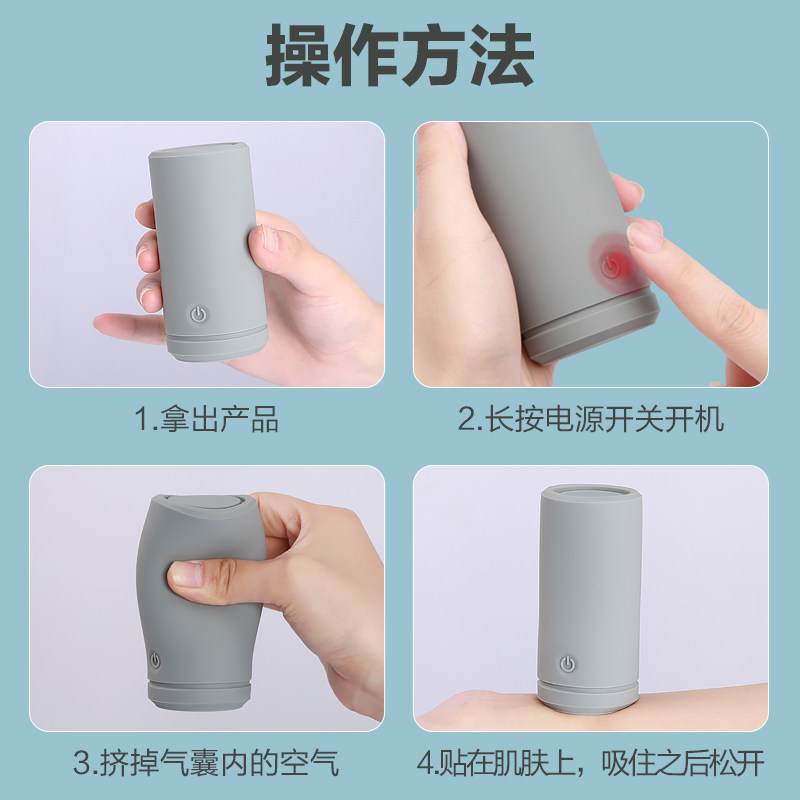 操作方法

1.拿出产品

2.长按电源开关开机

3.挤掉气囊内的空气

4.贴在肌肤上，吸住之后松开