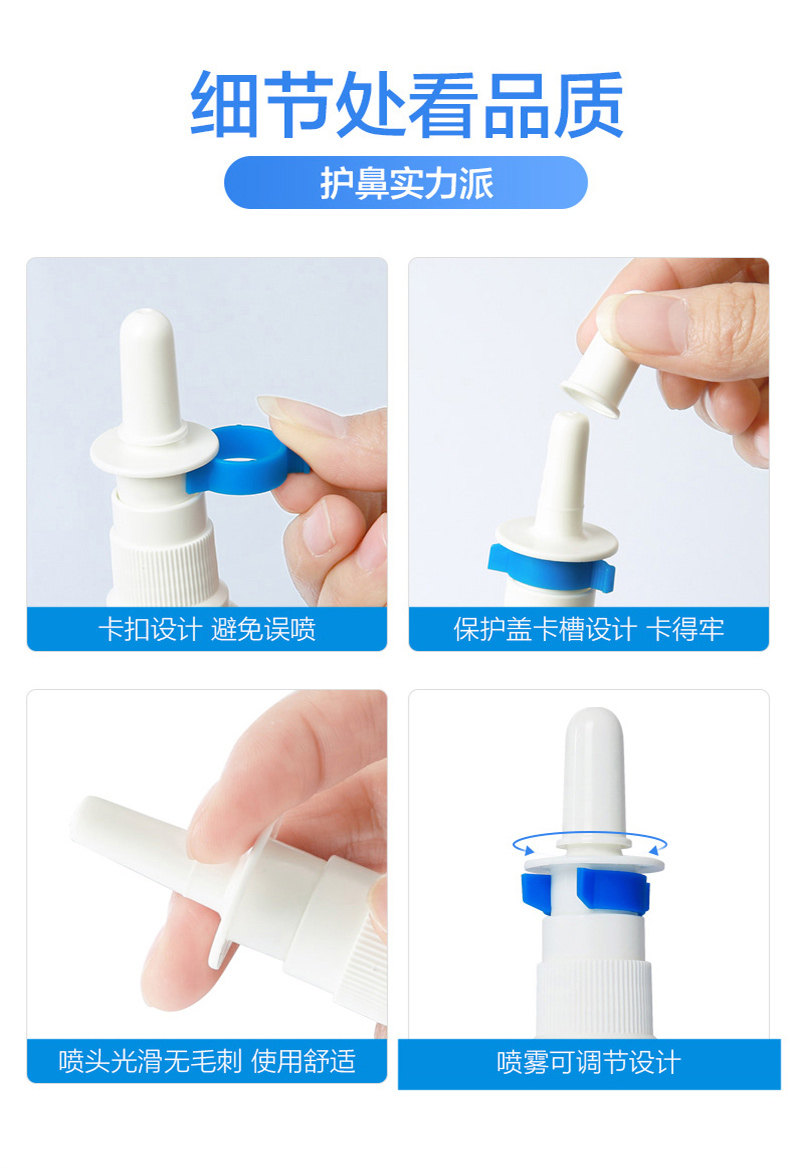 细节处看品质

护鼻实力派

卡扣设计 避免误喷

保护盖卡槽设计 卡得牢

喷头光滑无毛刺 使用舒适

喷雾可调节设计