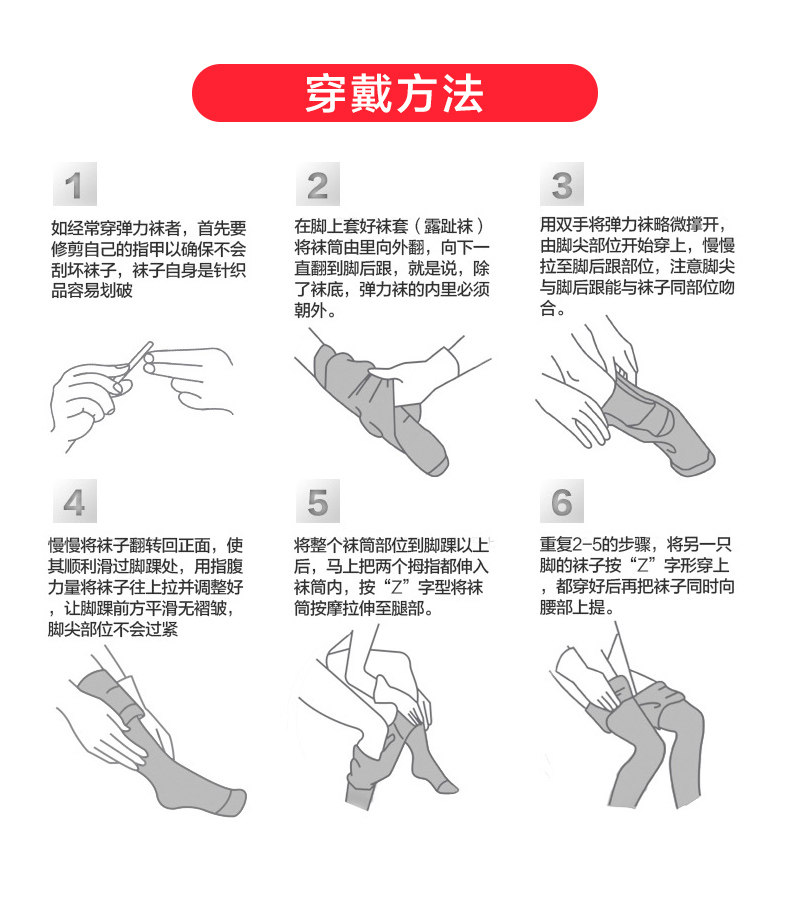 穿戴方法

1

如经常穿弹力袜者，首先要修剪自己的指甲以确保不会刮坏袜子，袜子自身是针织品容易划破

2

在脚上套好袜套（露趾袜）将袜筒由里向外翻，向下一直翻到脚后跟，就是说，除了袜底，弹力袜的内里必须朝外。

3

用双手将弹力袜略微撑开，由脚尖部位开始穿上，慢慢拉至脚后跟部位，注意脚尖与脚后跟能与袜子同部位吻合。

4

慢慢将袜子翻转回正面，使其顺利滑过脚踝处，用指腹力量将袜子往上拉并调整好，让脚踝前方平滑无褶皱，脚尖部位不会过紧

5

将整个袜筒部位到脚踝以上后，马上把两个拇指都伸入袜筒内，按“Z”字型将袜筒按摩拉伸至腿部。

6

重复2-5的步骤，将另一只脚的袜子按“Z”字形穿上，都穿好后再把袜子同时向腰部上提。