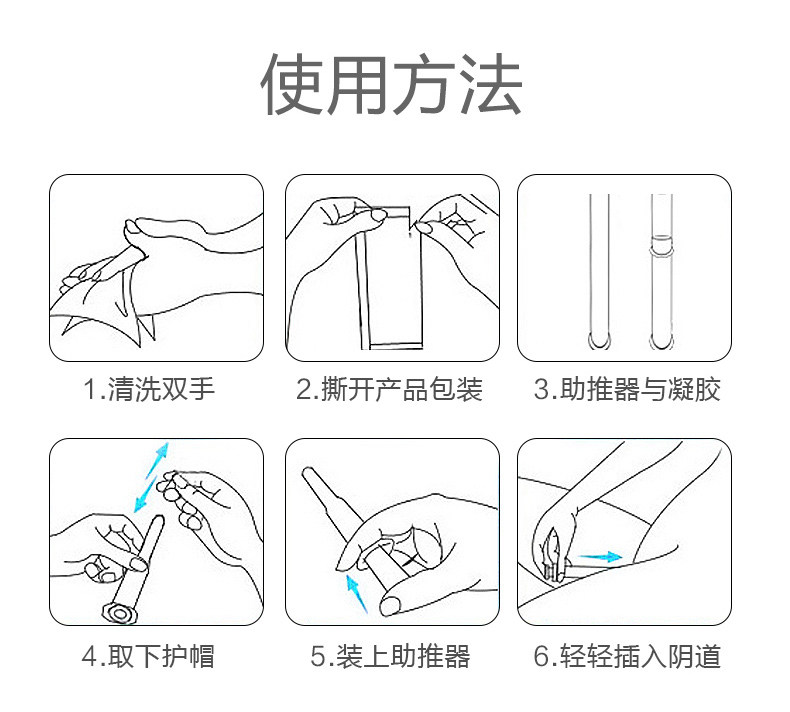 使用方法

1.清洗双手

2.撕开产品包装

3.助推器与凝胶

4.取下护帽

5.装上助推器

6.轻轻插入阴道