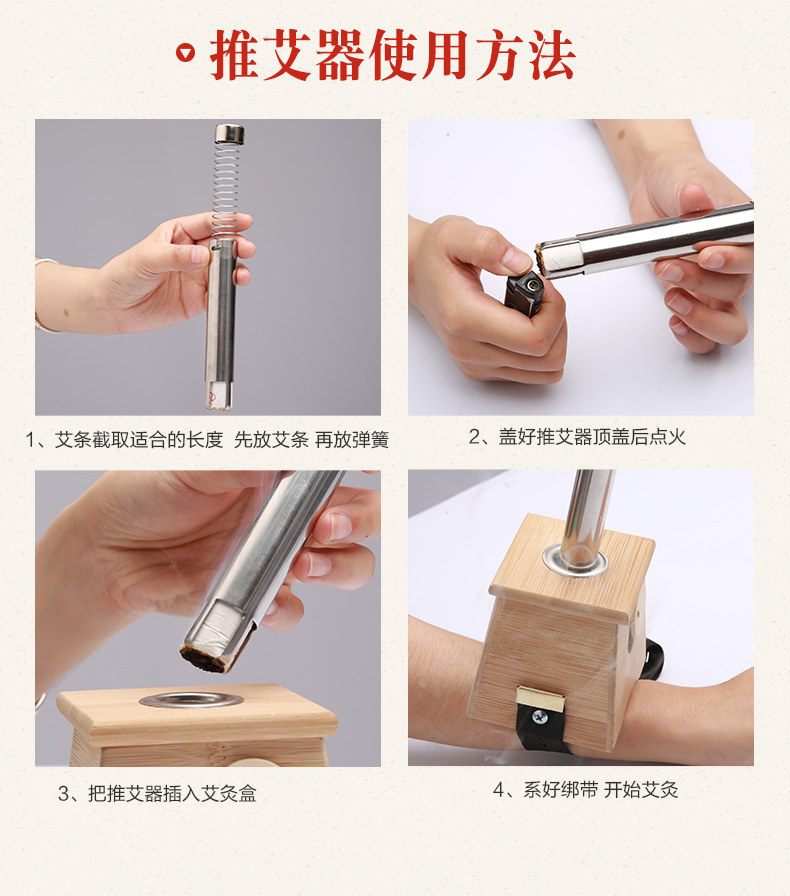 推艾器使用方法

1、艾条截取适合的长度 先放艾条 再放弹簧

2、盖好推艾器顶盖后点火

3、把推艾器插入艾灸盒

4、系好绑带 开始艾灸