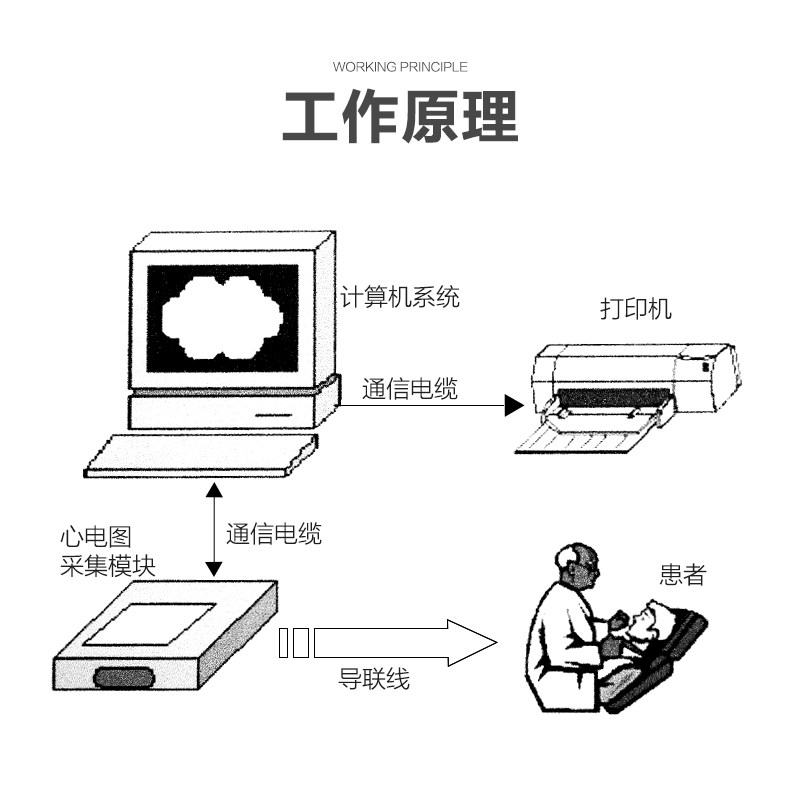 WORKING PRINCIPLE

工作原理

计算机系统

打印机

通信电缆

通信电缆

心电图
采集模块

患者

导联线