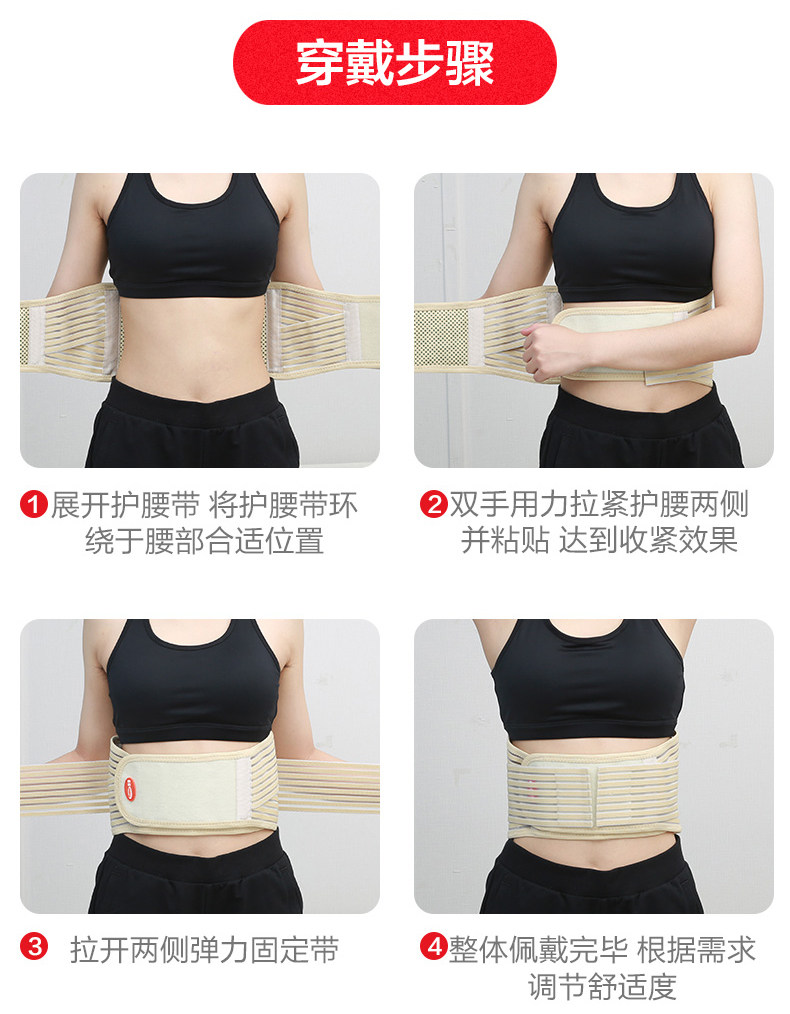 穿戴步骤

1 展开护腰带 将护腰带环绕于腰部合适位置

2 双手用力拉紧护腰两侧并粘贴 达到收紧效果

3 拉开两侧弹力固定带

4 整体佩戴完毕 根据需求调节舒适度