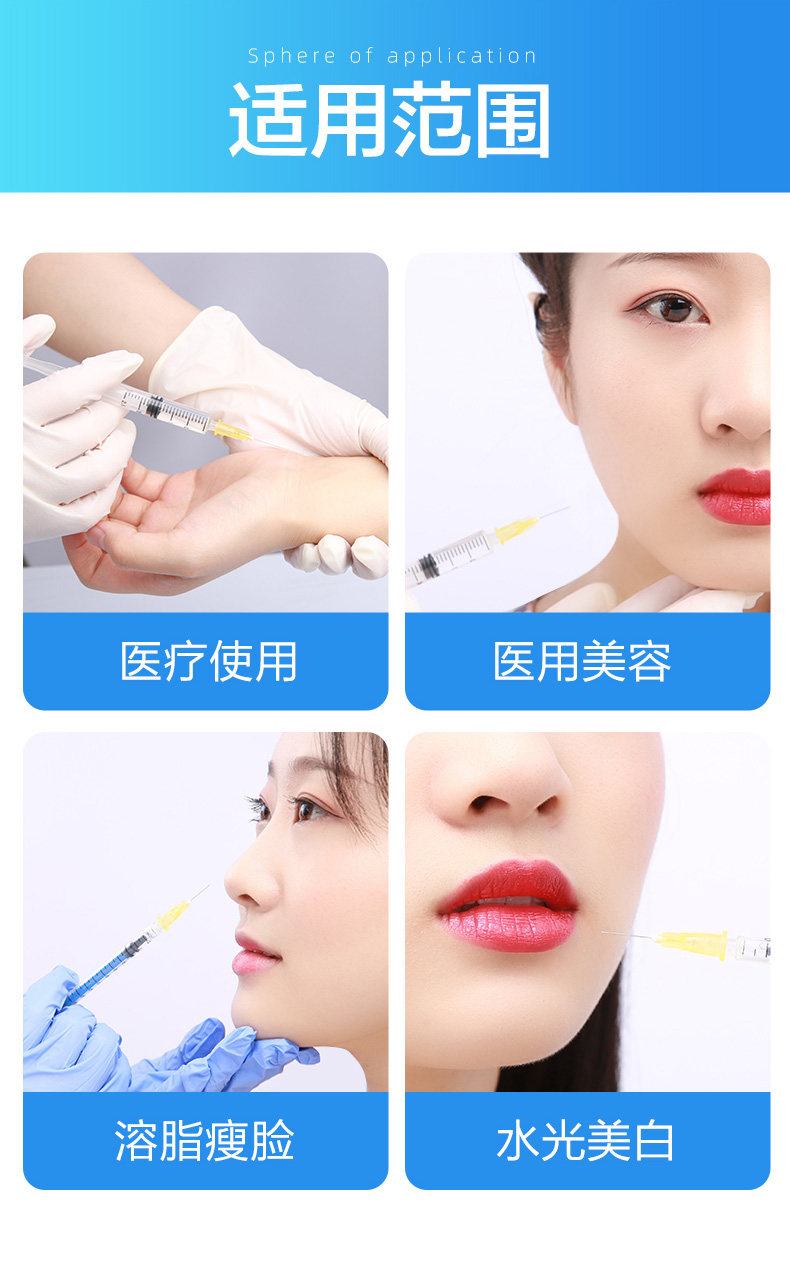 Sphere of application
适用范围

医疗使用

医用美容

溶脂瘦脸

水光美白