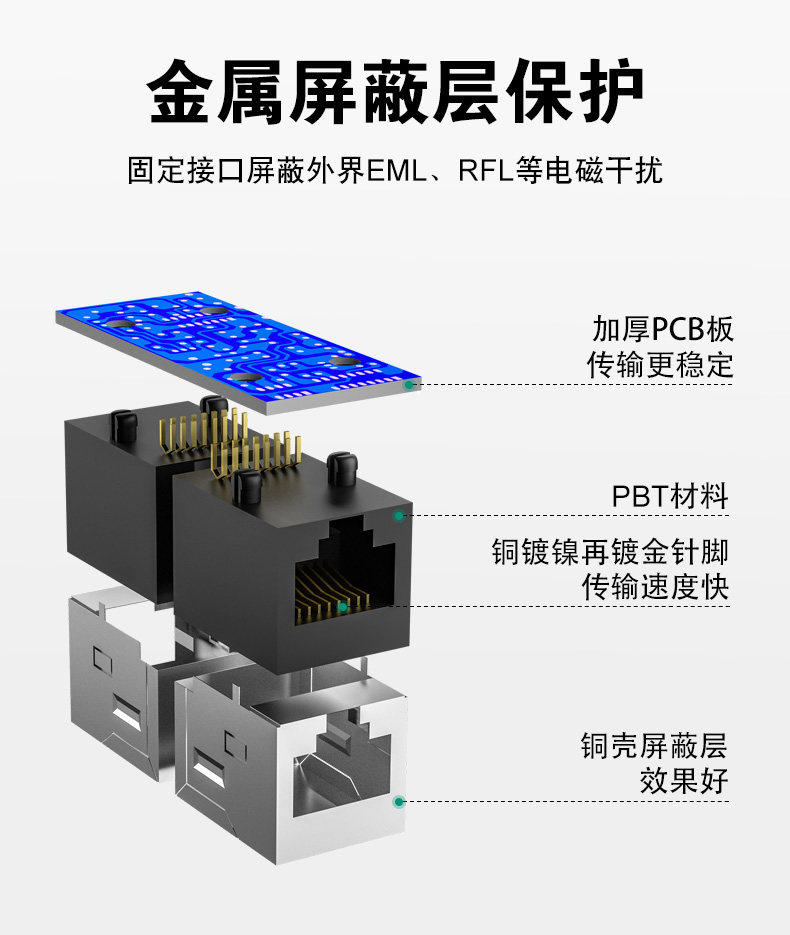 金属屏蔽层保护

固定接口屏蔽外界EML、RFL等电磁干扰

加厚PCB板
传输更稳定

PBT材料

铜镀镍再镀金针脚
传输速度快

铜壳屏蔽层
效果好