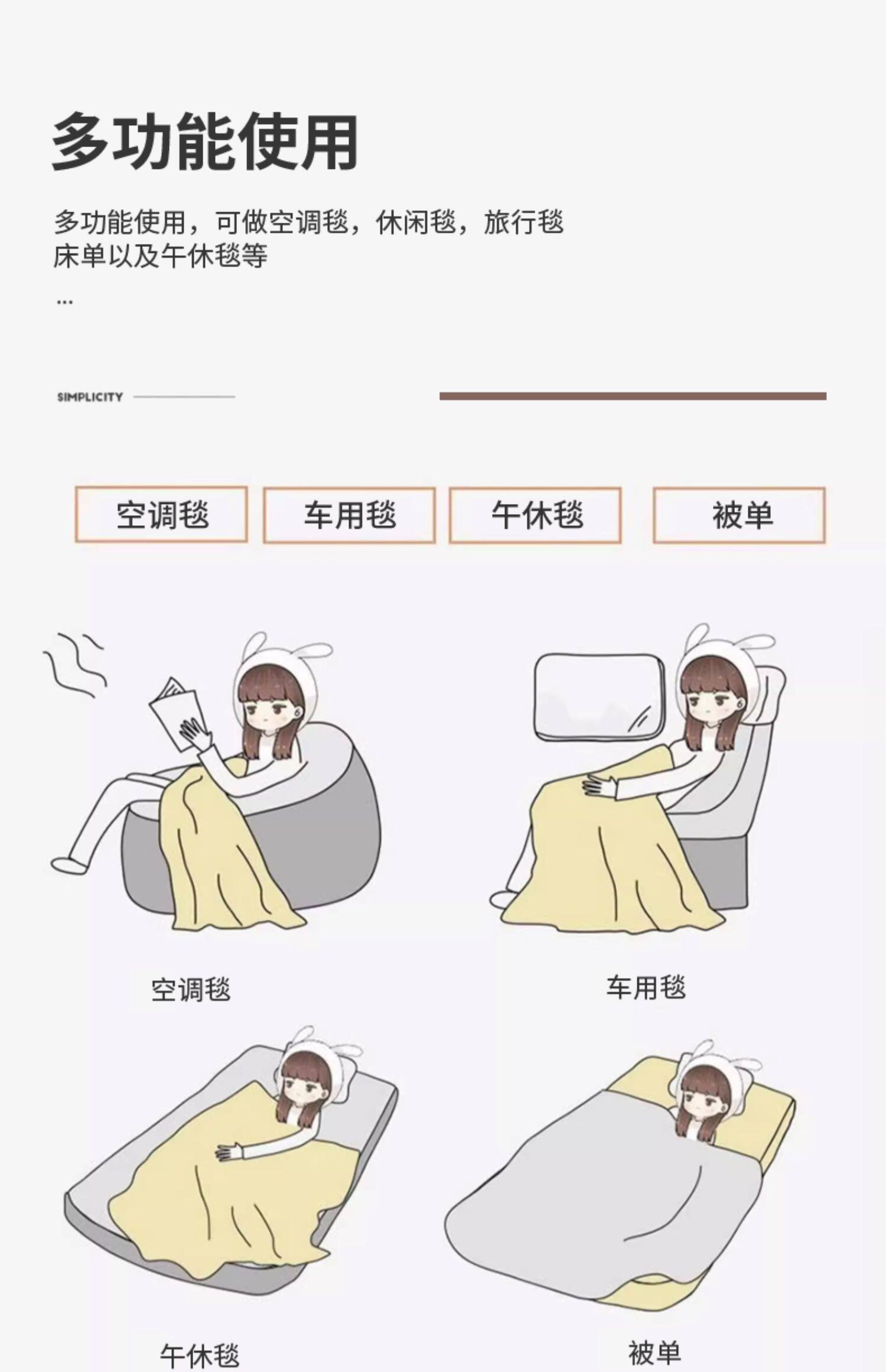 多功能使用

多功能使用，可做空调毯，休闲毯，旅行毯
床单以及午休毯等
...

SIMPLICITY

空调毯　车用毯　午休毯　被单

空调毯

车用毯

午休毯

被单