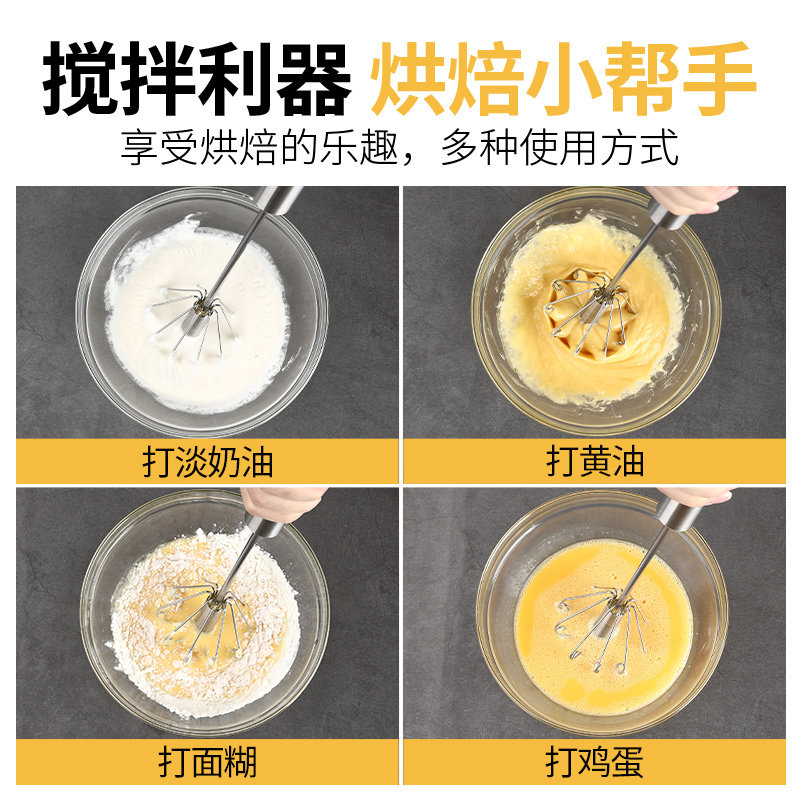 搅拌利器 烘焙小帮手

享受烘焙的乐趣，多种使用方式

打淡奶油

打黄油

打面糊

打鸡蛋