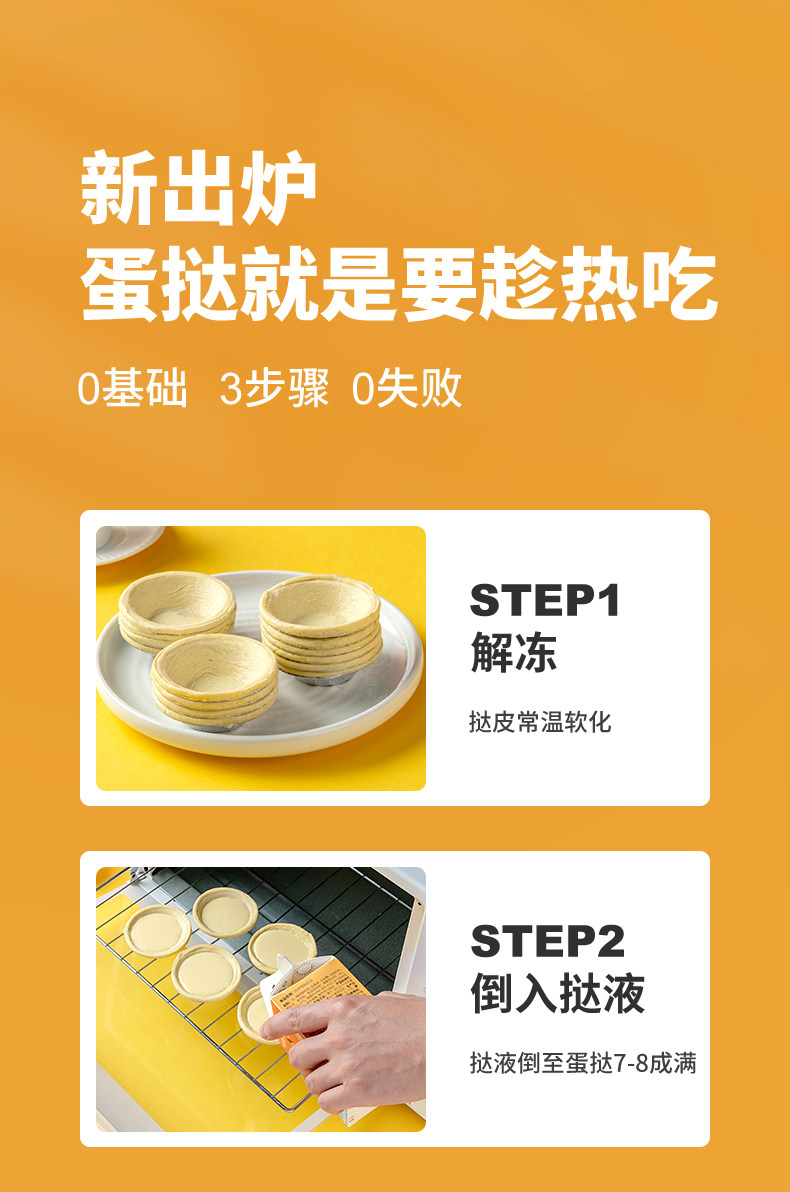 新出炉
蛋挞就是要趁热吃

0基础 3步骤 0失败

STEP1
解冻

挞皮常温软化

STEP2
倒入挞液

挞液倒至蛋挞7-8成满