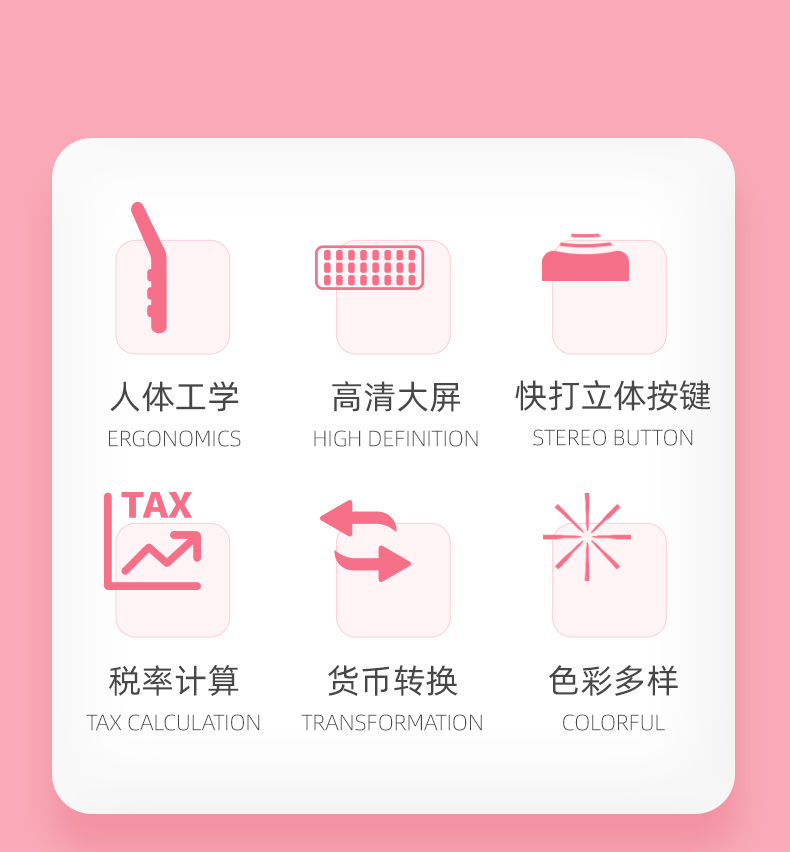 人体工学
ERGONOMICS

高清大屏
HIGH DEFINITION

快打立体按键
STEREO BUTTON

TAX

税率计算
TAX CALCULATION

货币转换
TRANSFORMATION

色彩多样
COLORFUL