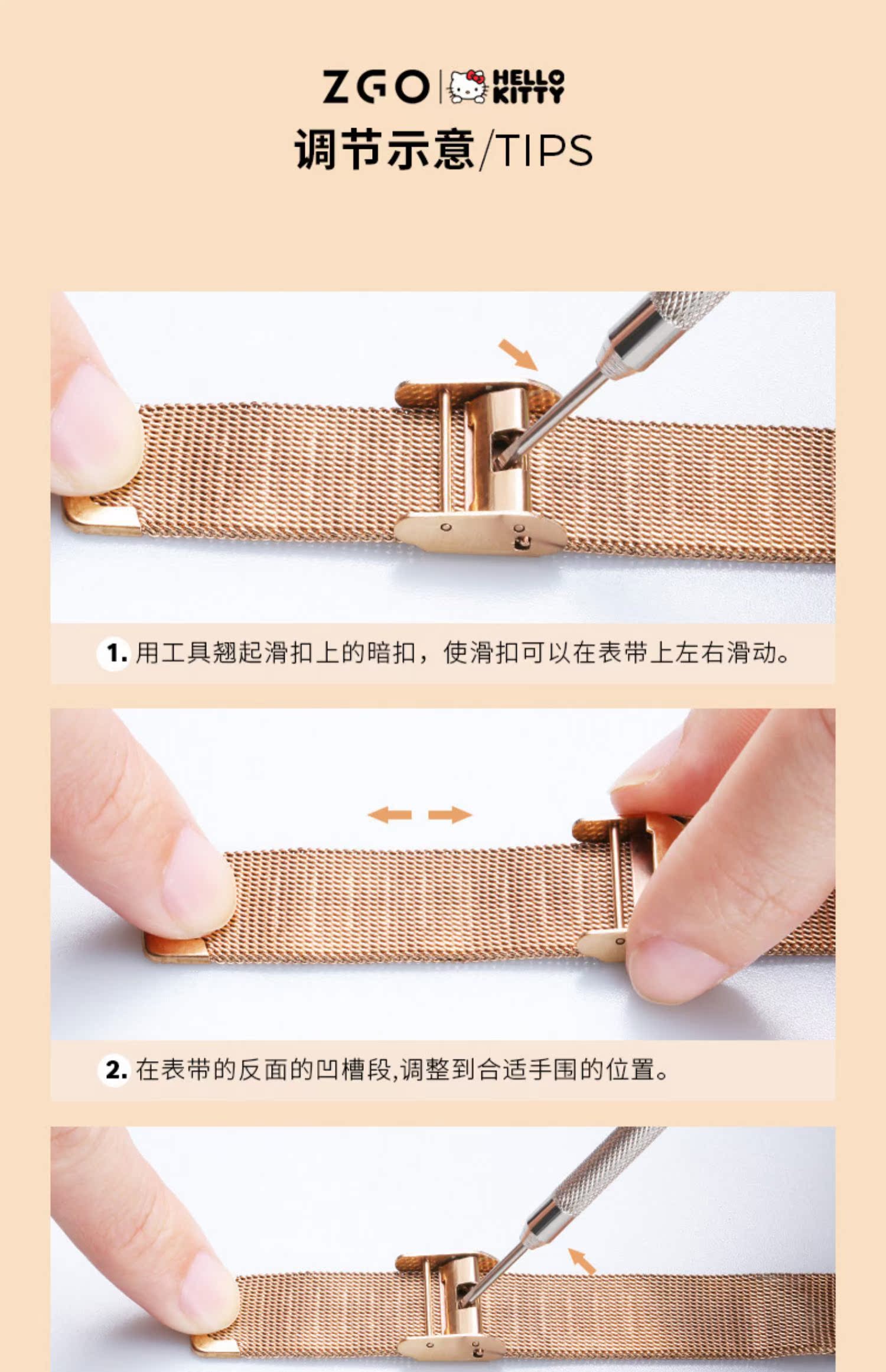 ZGO | HELLO KITTY

调节示意/TIPS

1. 用工具翘起滑扣上的暗扣，使滑扣可以在表带上左右滑动。

2. 在表带的反面的凹槽段,调整到合适手围的位置。