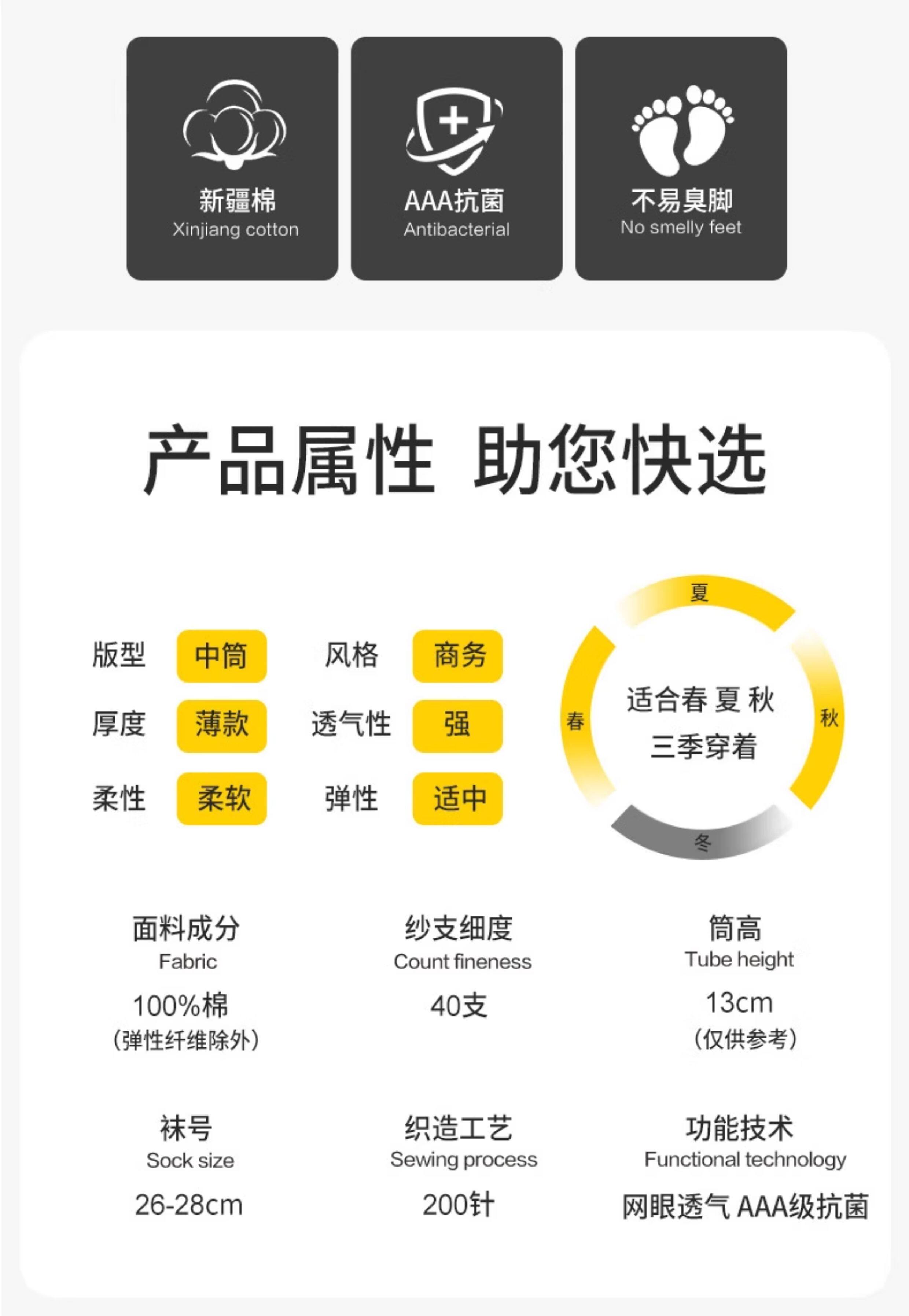 新疆棉
Xinjiang cotton

AAA抗菌
Antibacterial

不易臭脚
No smelly feet

产品属性 助您快选

版型 中筒 风格 商务
厚度 薄款 透气性 强
柔性 柔软 弹性 适中

夏
春
秋
冬
适合春夏秋
三季穿着

面料成分
Fabric
100%棉
(弹性纤维除外)

纱支细度
Count fineness
40支

筒高
Tube height
13cm
(仅供参考)

袜号
Sock size
26-28cm

织造工艺
Sewing process
200针

功能技术
Functional technology
网眼透气 AAA级抗菌