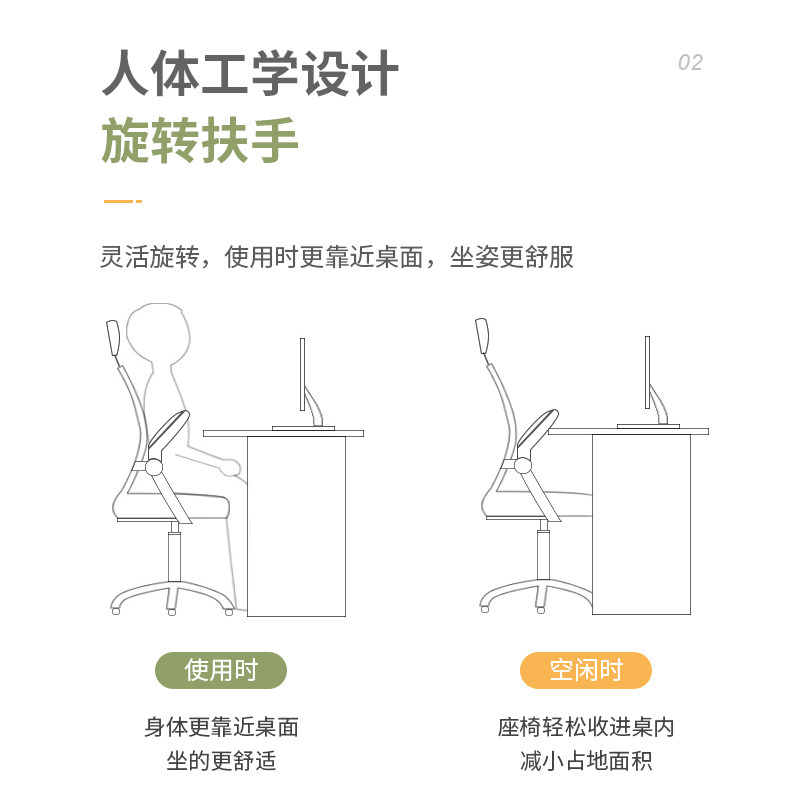 人体工学设计

02

旋转扶手

灵活旋转，使用时更靠近桌面，坐姿更舒服

使用时

身体更靠近桌面
坐的更舒适

空闲时

座椅轻松收进桌内
减小占地面积