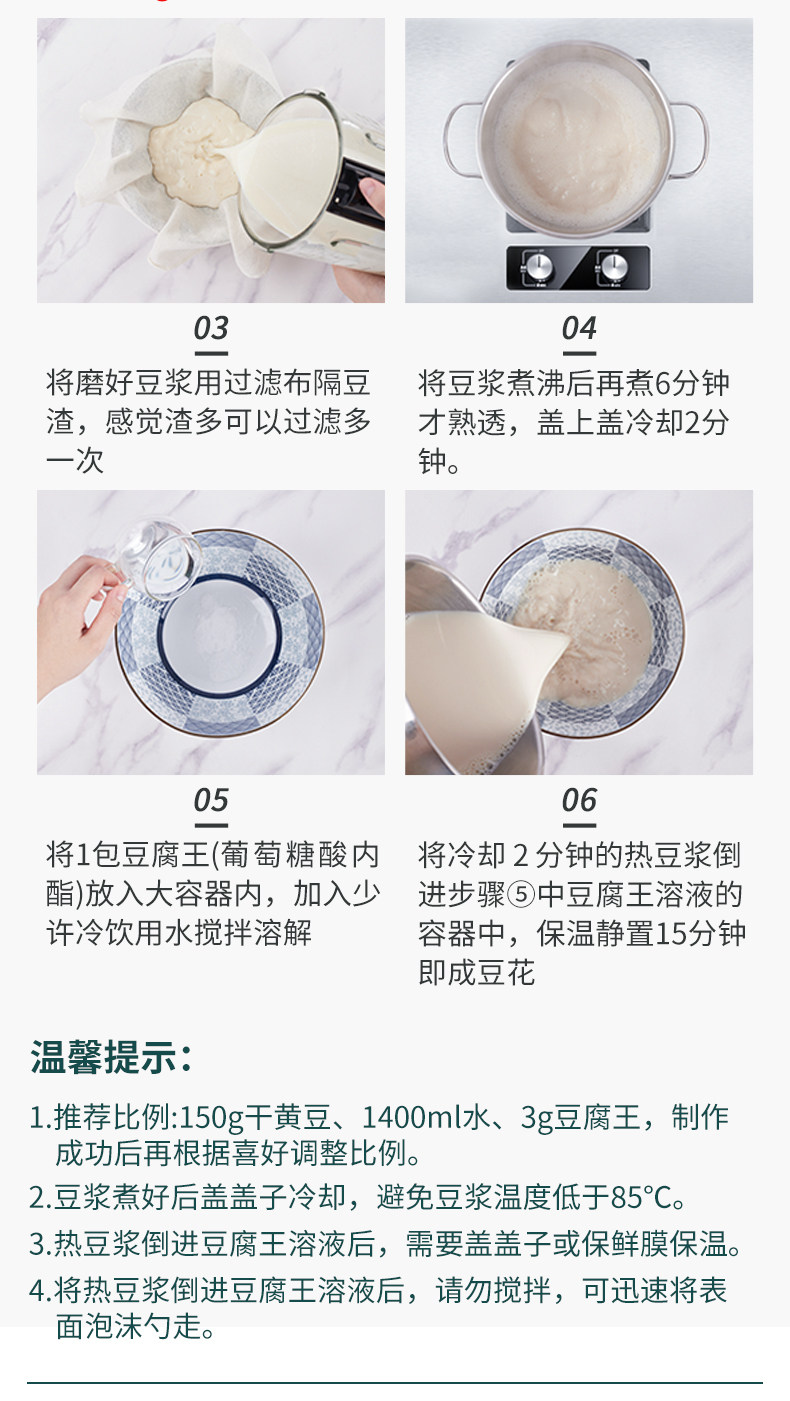 03

将磨好豆浆用过滤布隔豆渣，感觉渣多可以过滤多一次

04

将豆浆煮沸后再煮6分钟才熟透，盖上盖冷却2分钟。

05

将1包豆腐王(葡萄糖酸内酯)放入大容器内，加入少许冷饮用水搅拌溶解

06

将冷却 2 分钟的热豆浆倒进步骤⑤中豆腐王溶液的容器中，保温静置15分钟即成豆花

温馨提示：

1.推荐比例:150g干黄豆、1400ml水、3g豆腐王，制作成功后再根据喜好调整比例。

2.豆浆煮好后盖盖子冷却，避免豆浆温度低于85℃。

3.热豆浆倒进豆腐王溶液后，需要盖盖子或保鲜膜保温。

4.将热豆浆倒进豆腐王溶液后，请勿搅拌，可迅速将表面泡沫勺走。