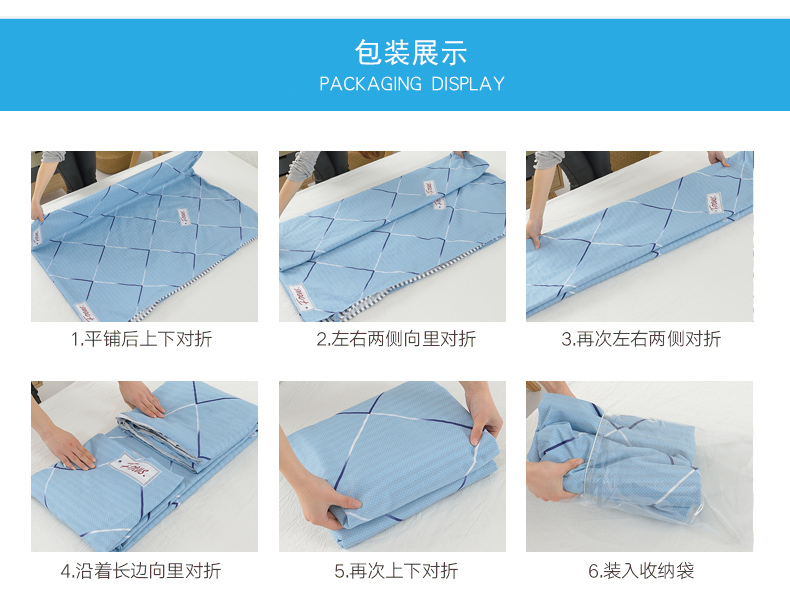 包装展示
PACKAGING DISPLAY

1.平铺后上下对折

2.左右两侧向里对折

3.再次左右两侧对折

4.沿着长边向里对折

5.再次上下对折

6.装入收纳袋