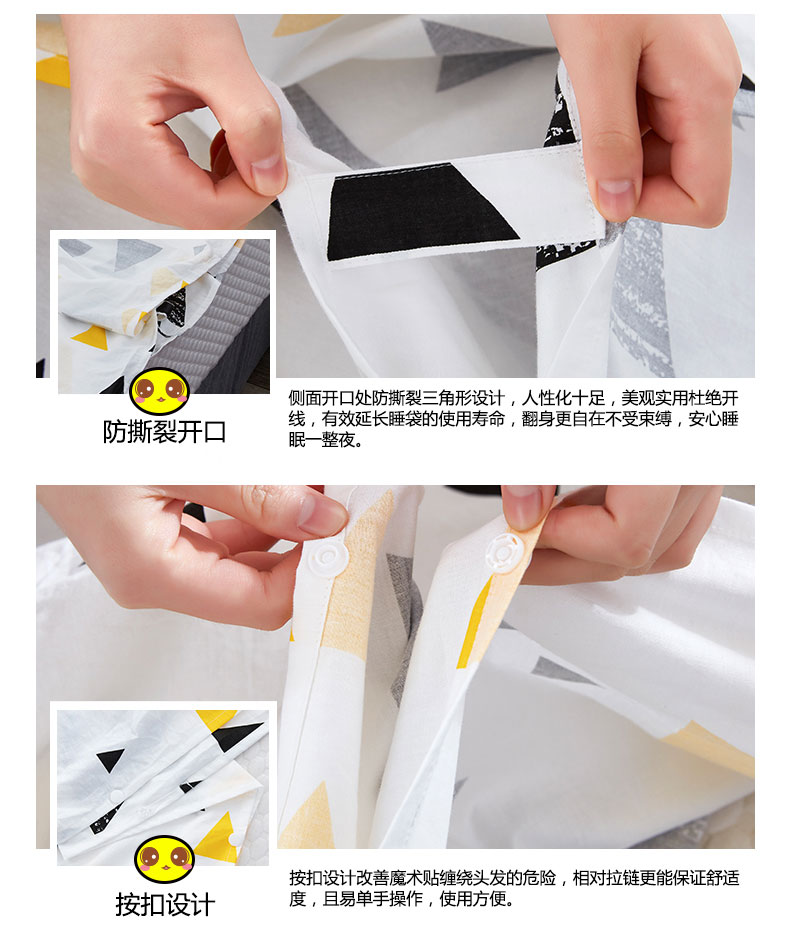 防撕裂开口

侧面开口处防撕裂三角形设计，人性化十足，美观实用杜绝开线，有效延长睡袋的使用寿命，翻身更自在不受束缚，安心睡眠一整夜。

按扣设计

按扣设计改善魔术贴缠绕头发的危险，相对拉链更能保证舒适度，且易单手操作，使用方便。