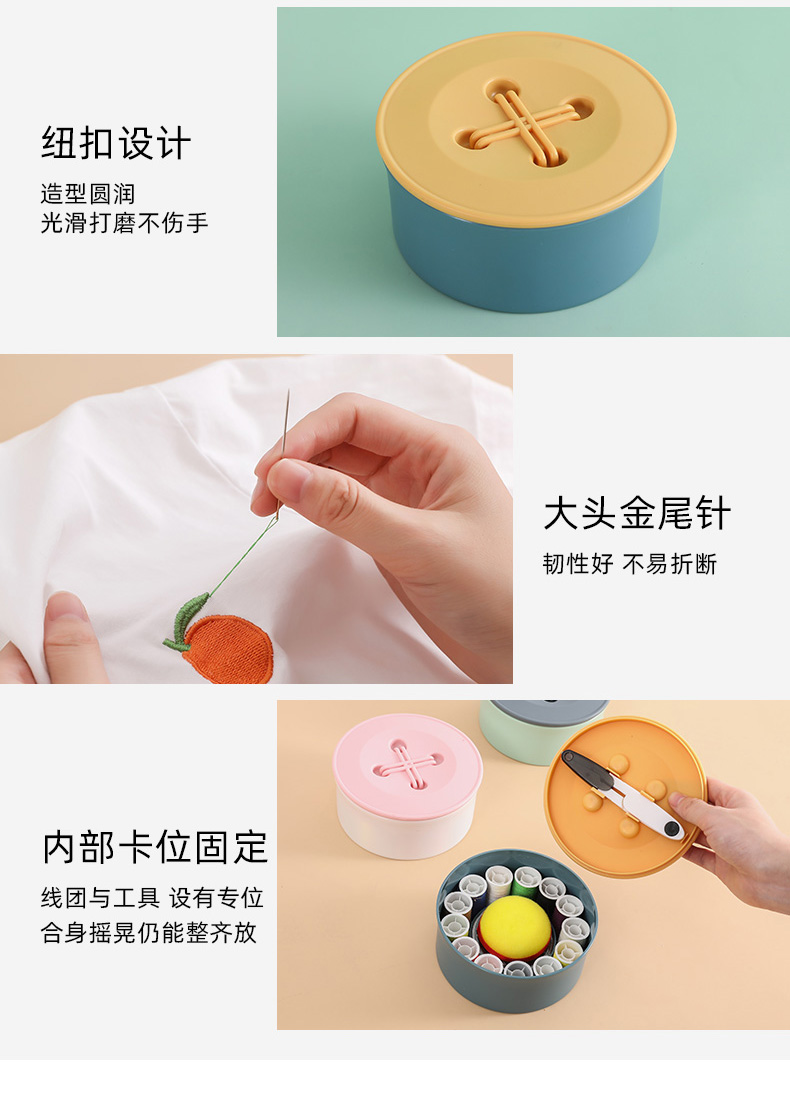 纽扣设计

造型圆润
光滑打磨不伤手

大头金尾针

韧性好 不易折断

内部卡位固定

线团与工具 设有专位
合身摇晃仍能整齐放