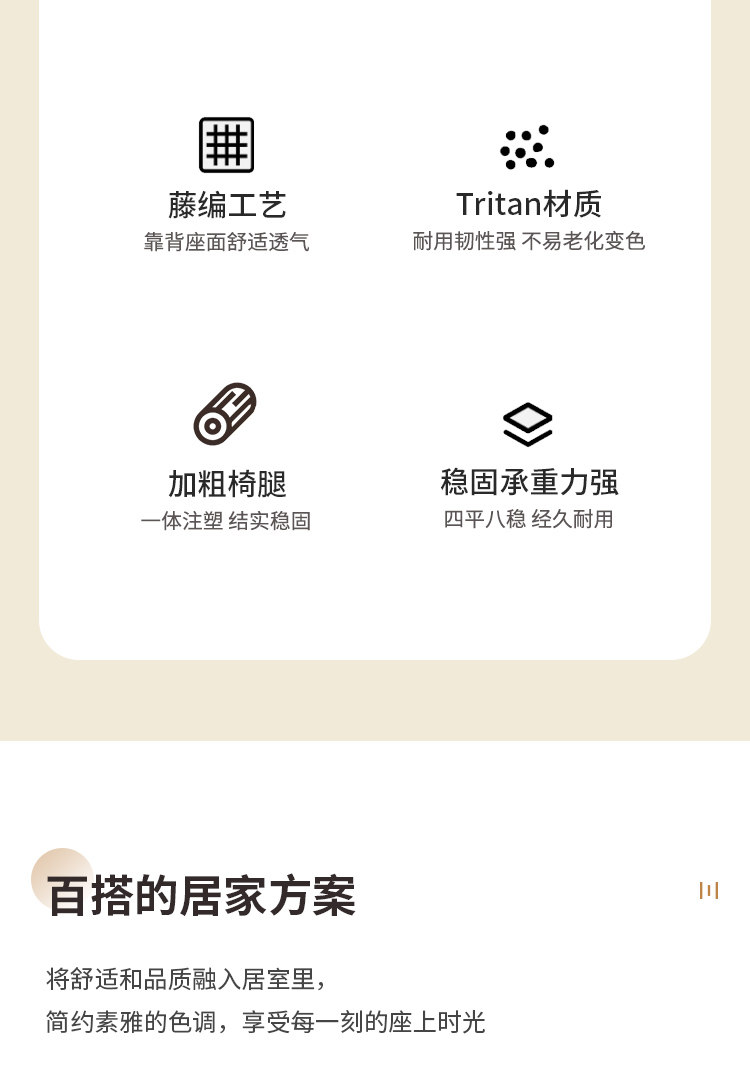 藤编工艺
靠背座面舒适透气

Tritan材质
耐用韧性强 不易老化变色

加粗椅腿
一体注塑 结实稳固

稳固承重力强
四平八稳 经久耐用

百搭的居家方案

将舒适和品质融入居室里，
简约素雅的色调，享受每一刻的座上时光