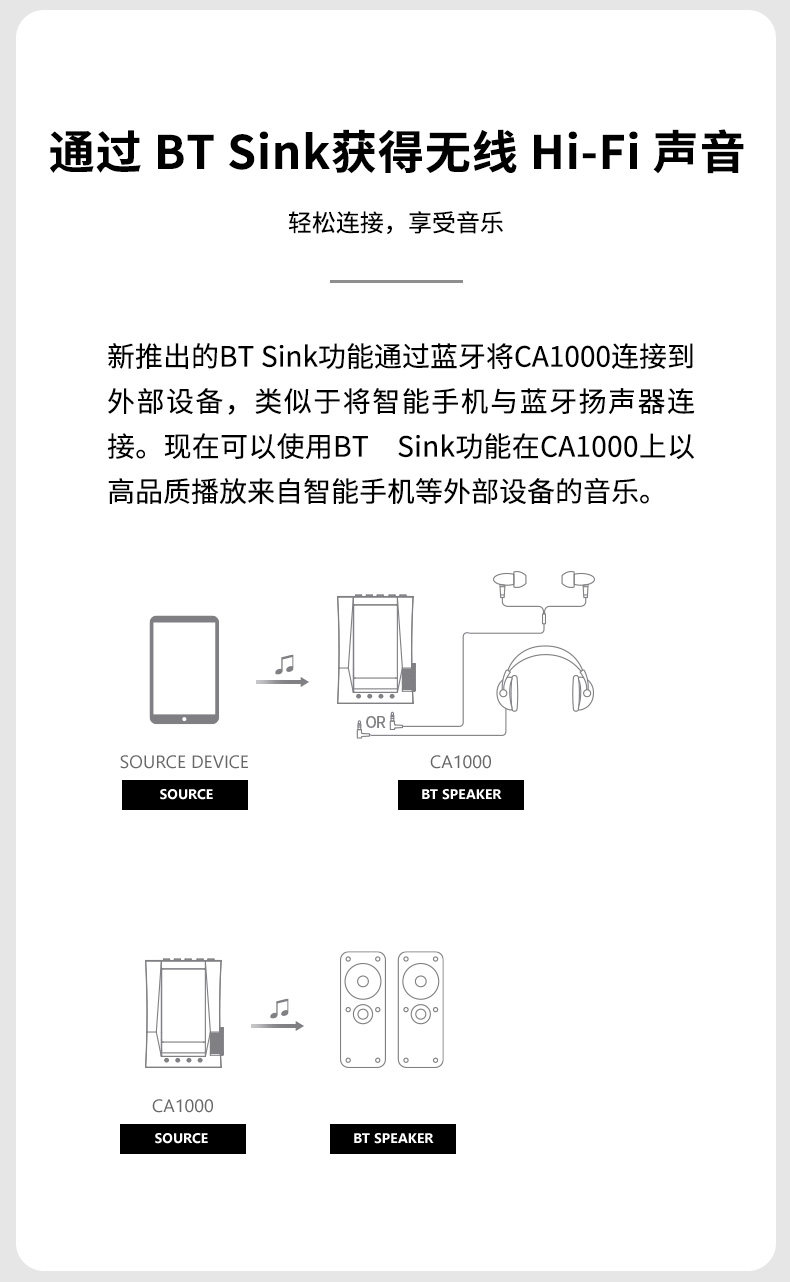 通过 BT Sink获得无线 Hi-Fi 声音

轻松连接，享受音乐

新推出的BT Sink功能通过蓝牙将CA1000连接到外部设备，类似于将智能手机与蓝牙扬声器连接。现在可以使用BT Sink功能在CA1000上以高品质播放来自智能手机等外部设备的音乐。

OR

SOURCE DEVICE

SOURCE

CA1000

BT SPEAKER

CA1000

SOURCE

BT SPEAKER