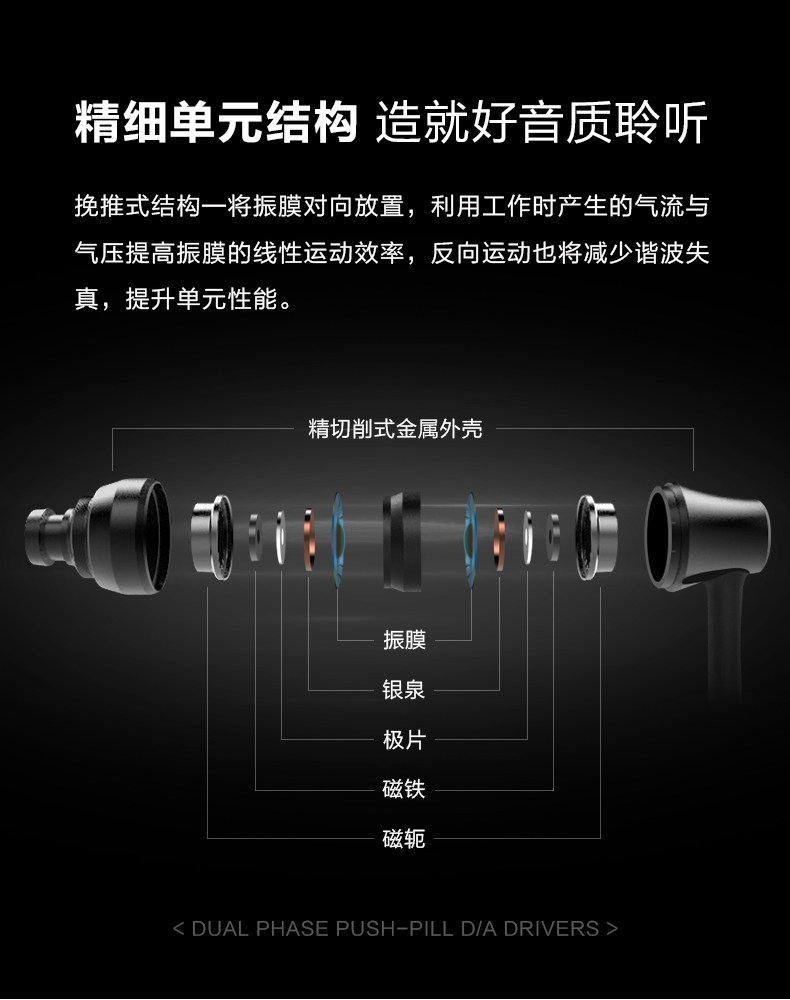 精细单元结构 造就好音质聆听

挽推式结构一将振膜对向放置，利用工作时产生的气流与气压提高振膜的线性运动效率，反向运动也将减少谐波失真，提升单元性能。

精切削式金属外壳

振膜

银泉

极片

磁铁

磁轭

< DUAL PHASE PUSH-PILL D/A DRIVERS >