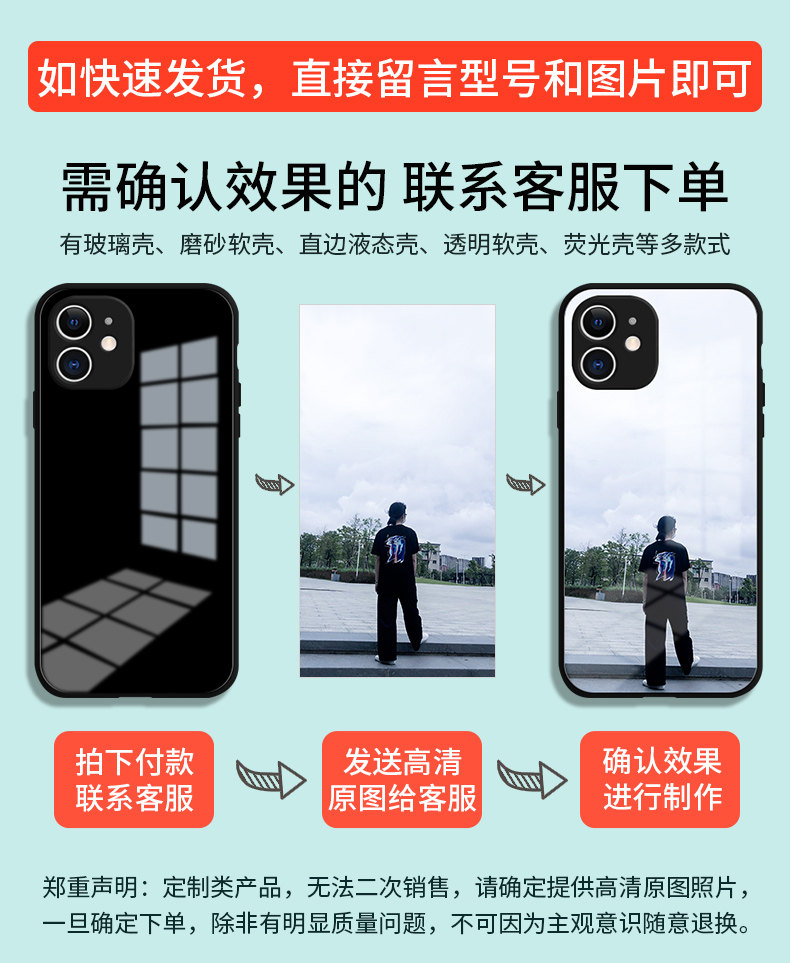 如快速发货，直接留言型号和图片即可

需确认效果的 联系客服下单

有玻璃壳、磨砂软壳、直边液态壳、透明软壳、荧光壳等多款式

拍下付款
联系客服

发送高清
原图给客服

确认效果
进行制作

郑重声明：定制类产品，无法二次销售，请确定提供高清原图照片，一旦确定下单，除非有明显质量问题，不可因为主观意识随意退换。