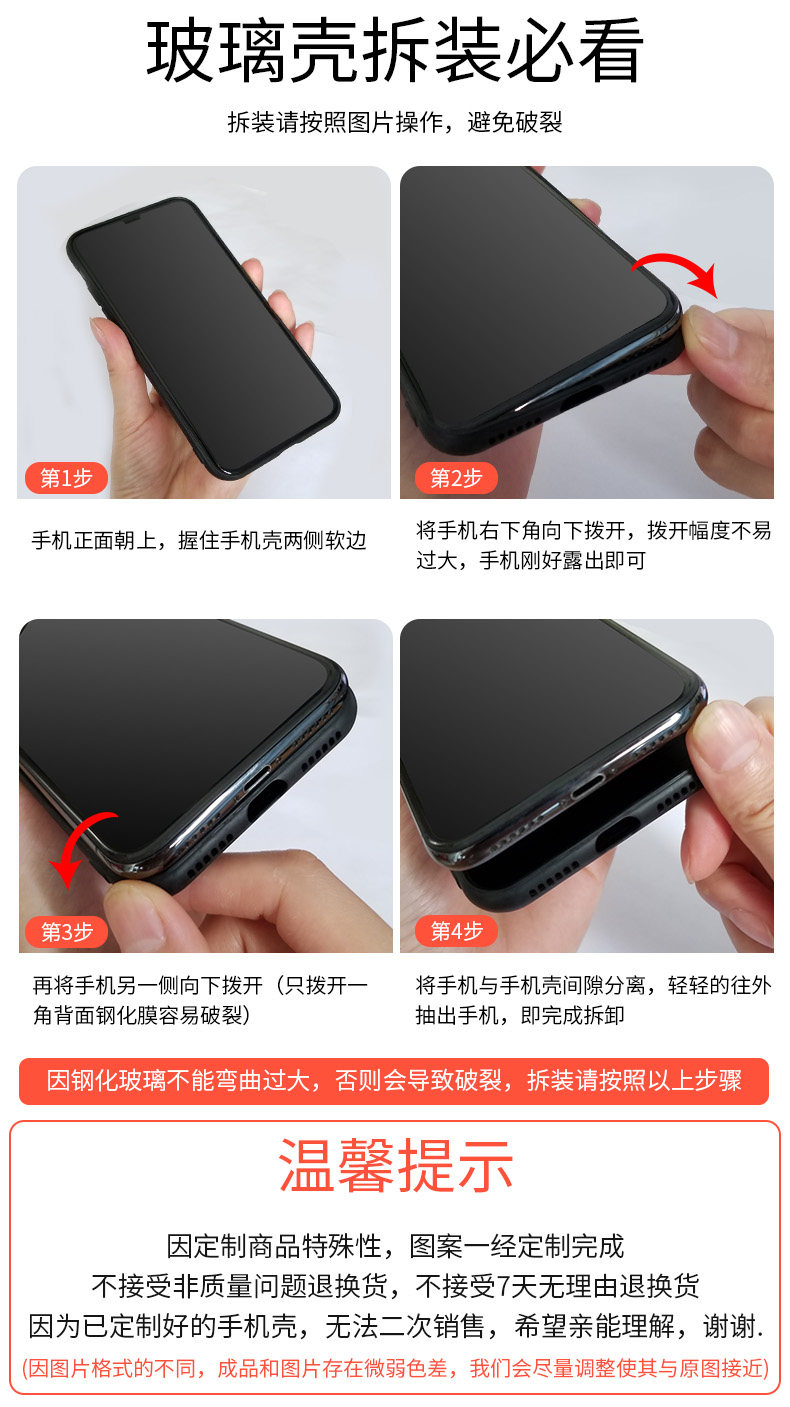 玻璃壳拆装必看

拆装请按照图片操作，避免破裂

第1步

手机正面朝上，握住手机壳两侧软边

第2步

将手机右下角向下拨开，拨开幅度不易过大，手机刚好露出即可

第3步

再将手机另一侧向下拨开（只拨开一角背面钢化膜容易破裂）

第4步

将手机与手机壳间隙分离，轻轻的往外抽出手机，即完成拆卸

因钢化玻璃不能弯曲过大，否则会导致破裂，拆装请按照以上步骤

温馨提示

因定制商品特殊性，图案一经定制完成
不接受非质量问题退换货，不接受7天无理由退换货
因为已定制好的手机壳，无法二次销售，希望亲能理解，谢谢.
(因图片格式的不同，成品和图片存在微弱色差，我们会尽量调整使其与原图接近)