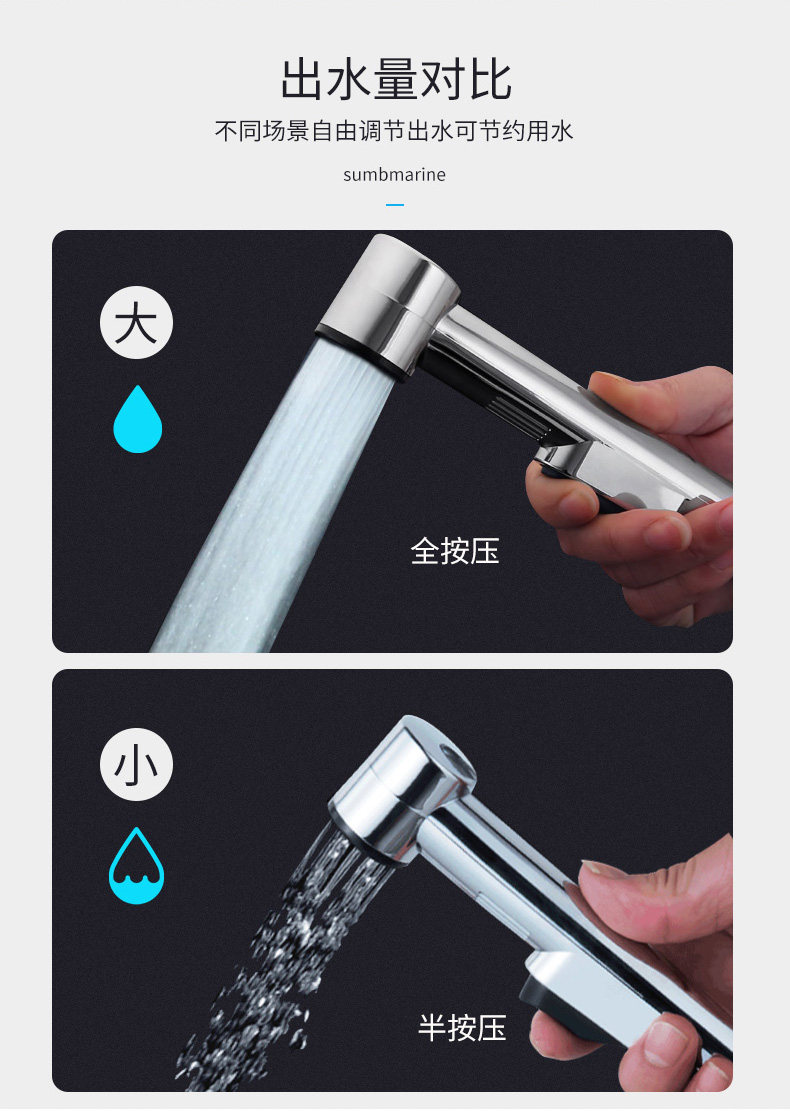 出水量对比

不同场景自由调节出水可节约用水

sumbmarine

大

全按压

小

半按压