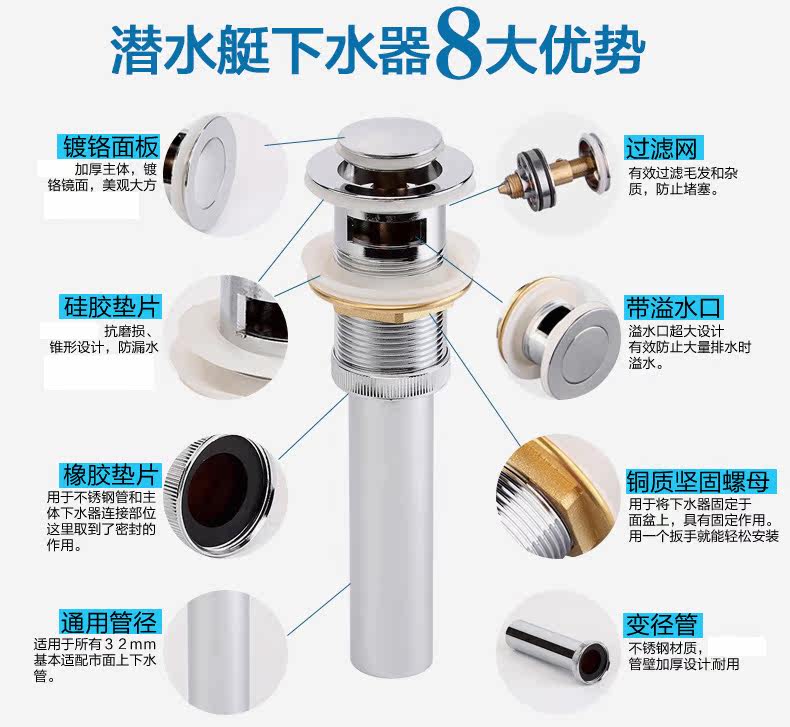 潜水艇下水器8大优势

镀铬面板
加厚主体，镀铬镜面，美观大方

硅胶垫片
抗磨损、锥形设计，防漏水

橡胶垫片
用于不锈钢管和主体下水器连接部位这里取到了密封的作用。

通用管径
适用于所有32mm基本适配市面上下水管。

过滤网
有效过滤毛发和杂质，防止堵塞。

带溢水口
溢水口超大设计有效防止大量排水时溢水。

铜质坚固螺母
用于将下水器固定于面盆上，具有固定作用。用一个扳手就能轻松安装

变径管
不锈钢材质，管壁加厚设计耐用