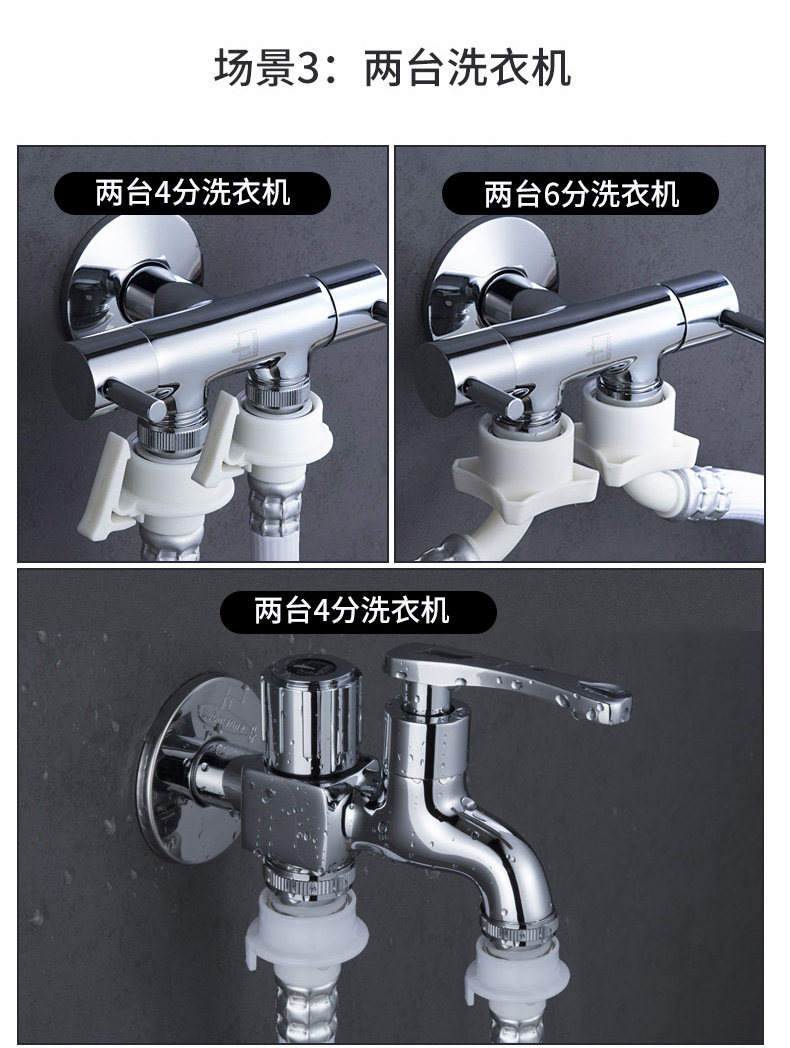 场景3：两台洗衣机

两台4分洗衣机

两台6分洗衣机

两台4分洗衣机