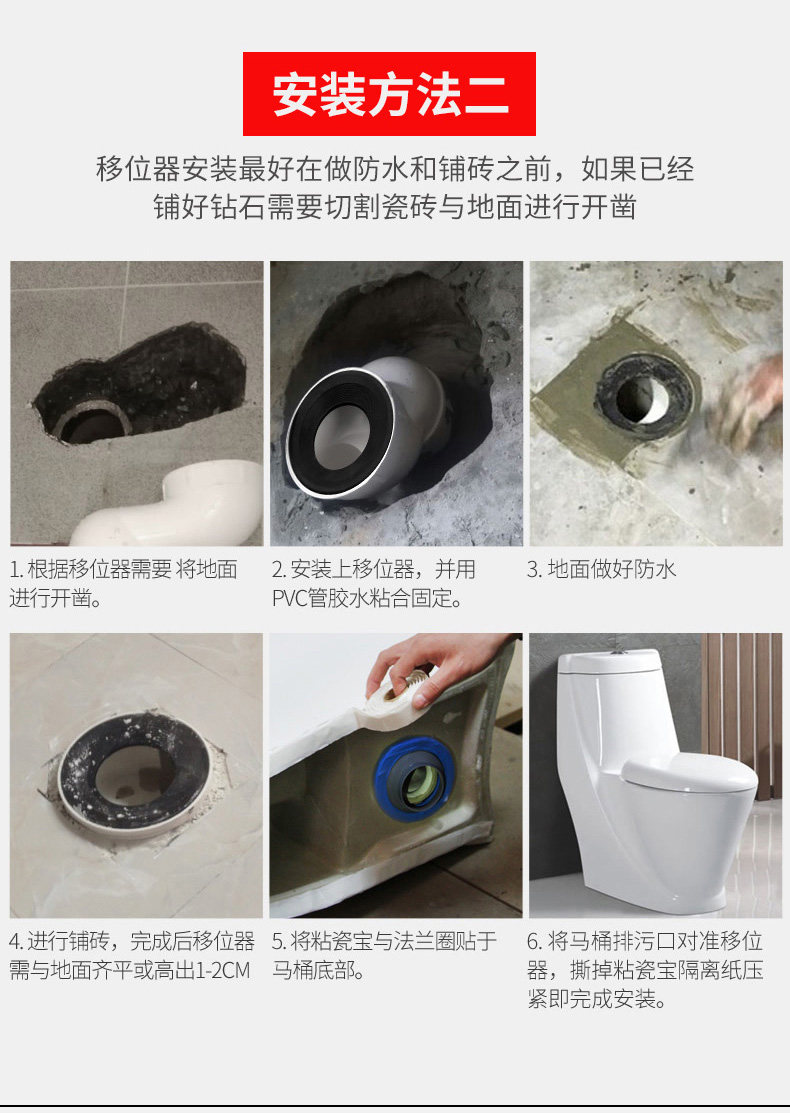 安装方法二

移位器安装最好在做防水和铺砖之前，如果已经铺好钻石需要切割瓷砖与地面进行开凿

1. 根据移位器需要 将地面进行开凿。

2. 安装上移位器，并用PVC管胶水粘合固定。

3. 地面做好防水

4. 进行铺砖，完成后移位器需与地面齐平或高出1-2CM

5. 将粘瓷宝与法兰圈贴于马桶底部。

6. 将马桶排污口对准移位器，撕掉粘瓷宝隔离纸压紧即完成安装。