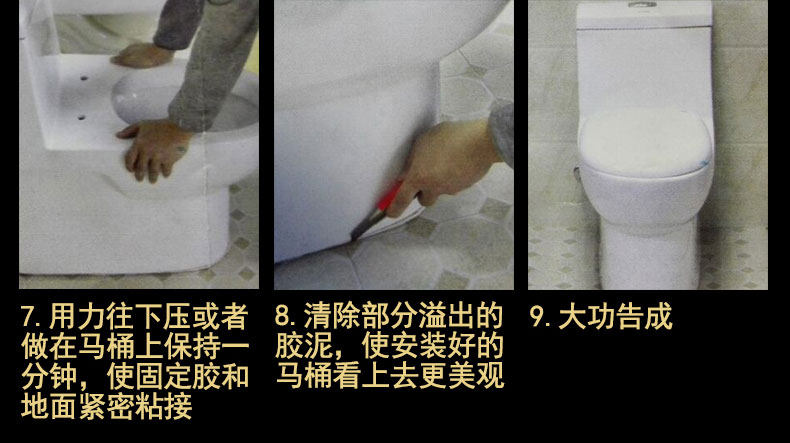 7. 用力往下压或者做在马桶上保持一分钟，使固定胶和地面紧密粘接

8. 清除部分溢出的胶泥，使安装好的马桶看上去更美观

9. 大功告成