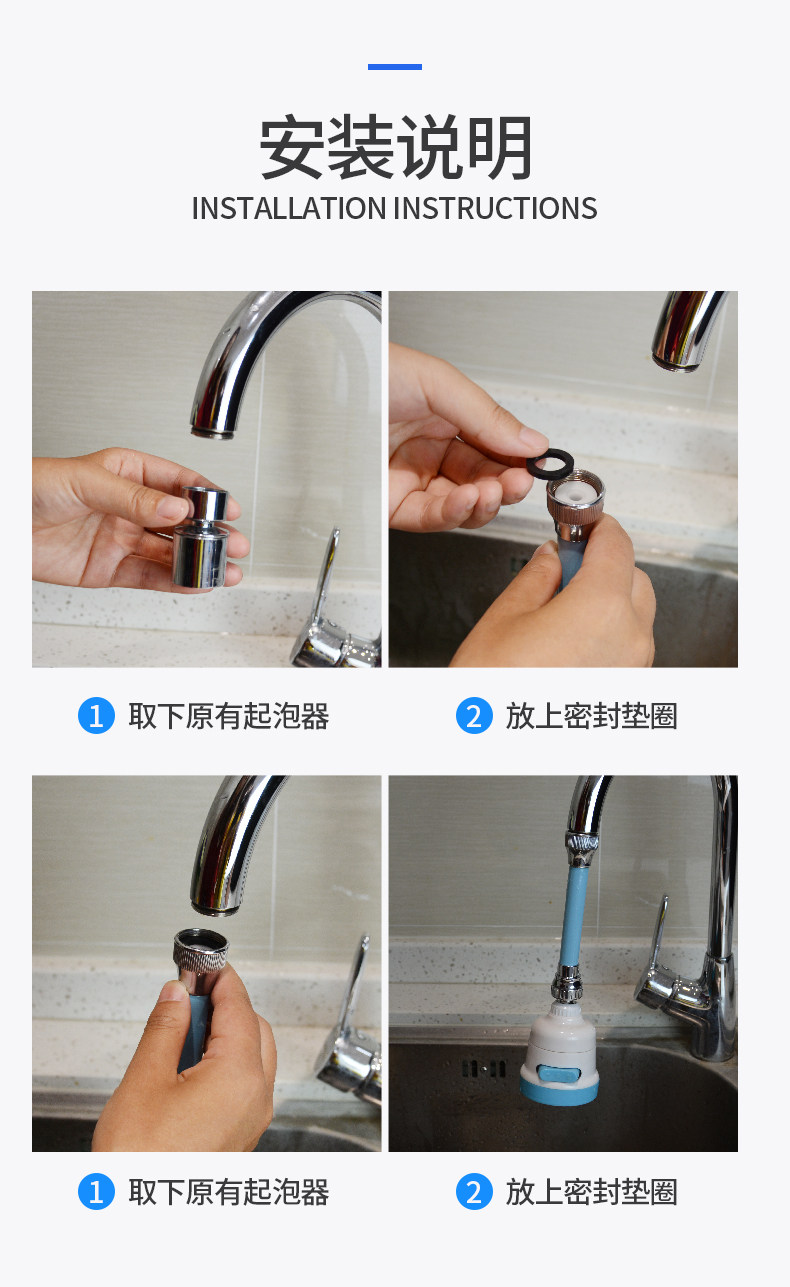 安装说明
INSTALLATION INSTRUCTIONS

1 取下原有起泡器

2 放上密封垫圈

1 取下原有起泡器

2 放上密封垫圈