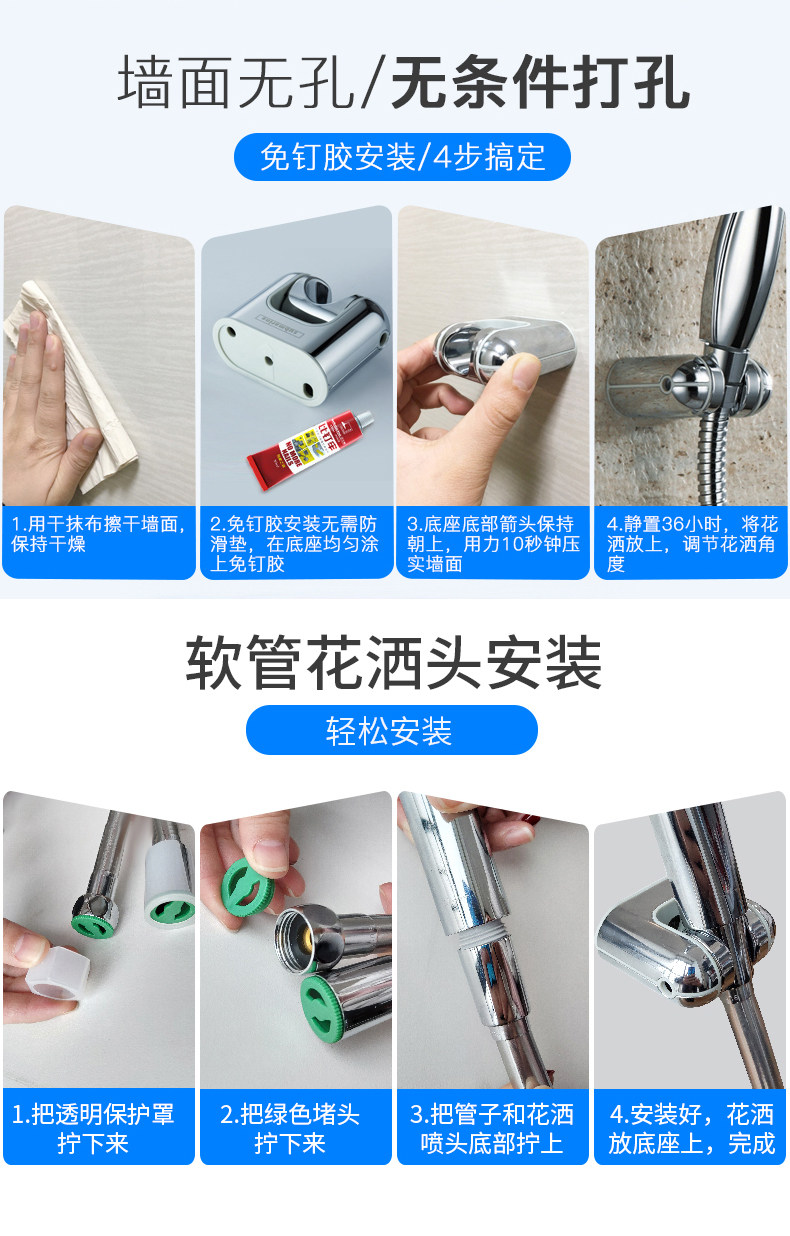 墙面无孔/无条件打孔

免钉胶安装/4步搞定

1.用干抹布擦干墙面，保持干燥

2.免钉胶安装无需防滑垫，在底座均匀涂上免钉胶

3.底座底部箭头保持朝上，用力10秒钟压实墙面

4.静置36小时，将花洒放上，调节花洒角度

软管花洒头安装

轻松安装

1.把透明保护罩拧下来

2.把绿色堵头拧下来

3.把管子和花洒喷头底部拧上

4.安装好，花洒放底座上，完成