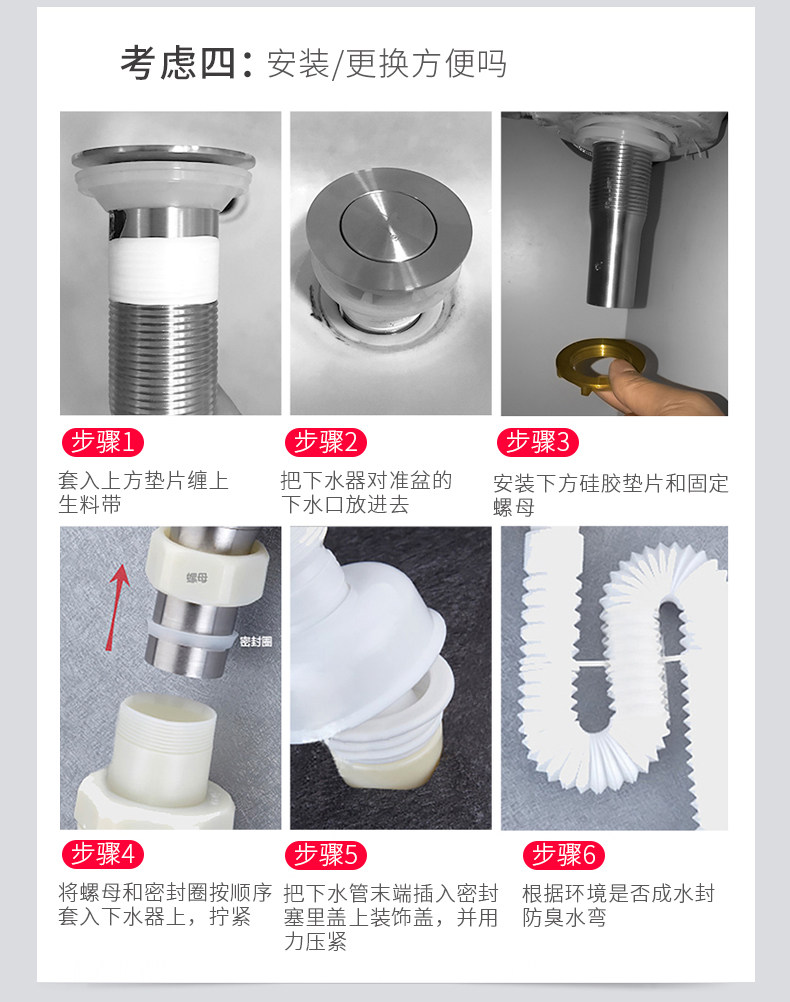 考虑四：安装/更换方便吗

步骤1
套入上方垫片缠上生料带

步骤2
把下水器对准盆的下水口放进去

步骤3
安装下方硅胶垫片和固定螺母

螺母
密封圈

步骤4
将螺母和密封圈按顺序套入下水器上，拧紧

步骤5
把下水管末端插入密封塞里盖上装饰盖，并用力压紧

步骤6
根据环境是否成水封防臭水弯