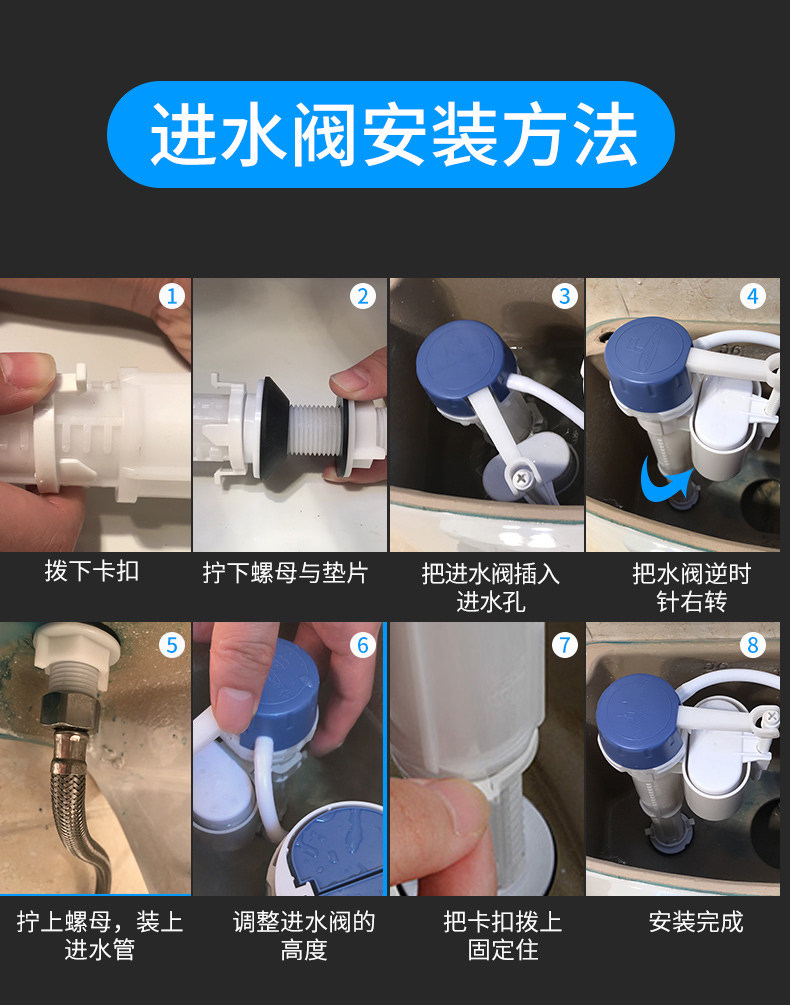 进水阀安装方法

1
拨下卡扣

2
拧下螺母与垫片

3
把进水阀插入进水孔

4
把水阀逆时针右转

5
拧上螺母，装上进水管

6
调整进水阀的高度

7
把卡扣拨上固定住

8
安装完成