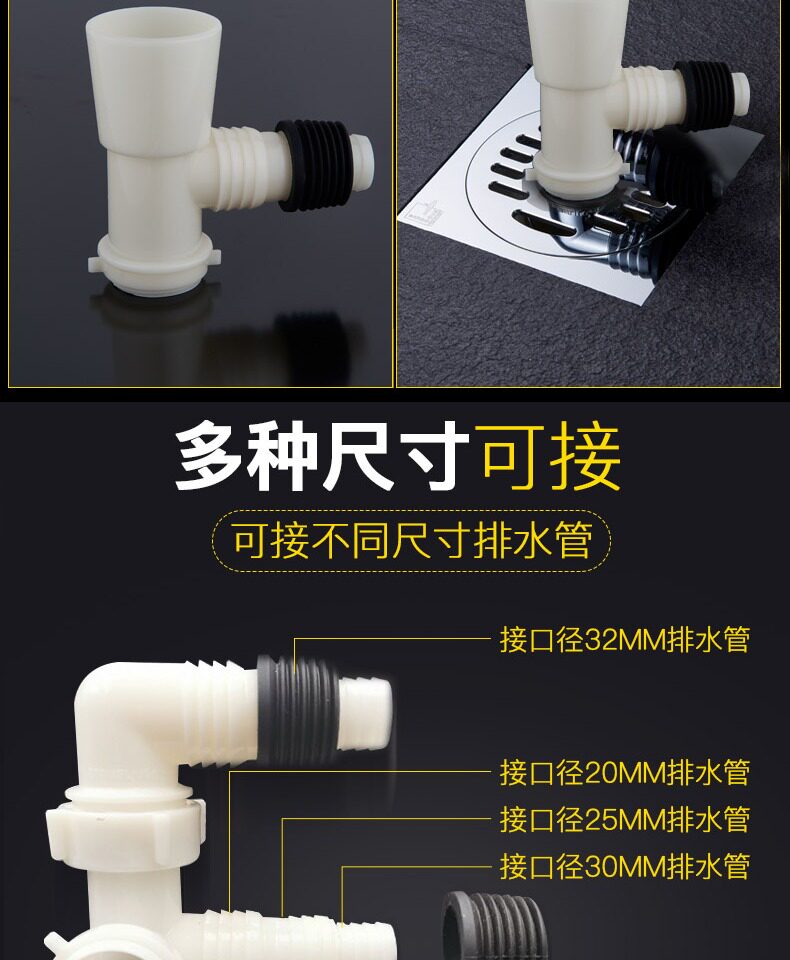 多种尺寸可接

可接不同尺寸排水管

接口径32MM排水管

接口径20MM排水管

接口径25MM排水管

接口径30MM排水管