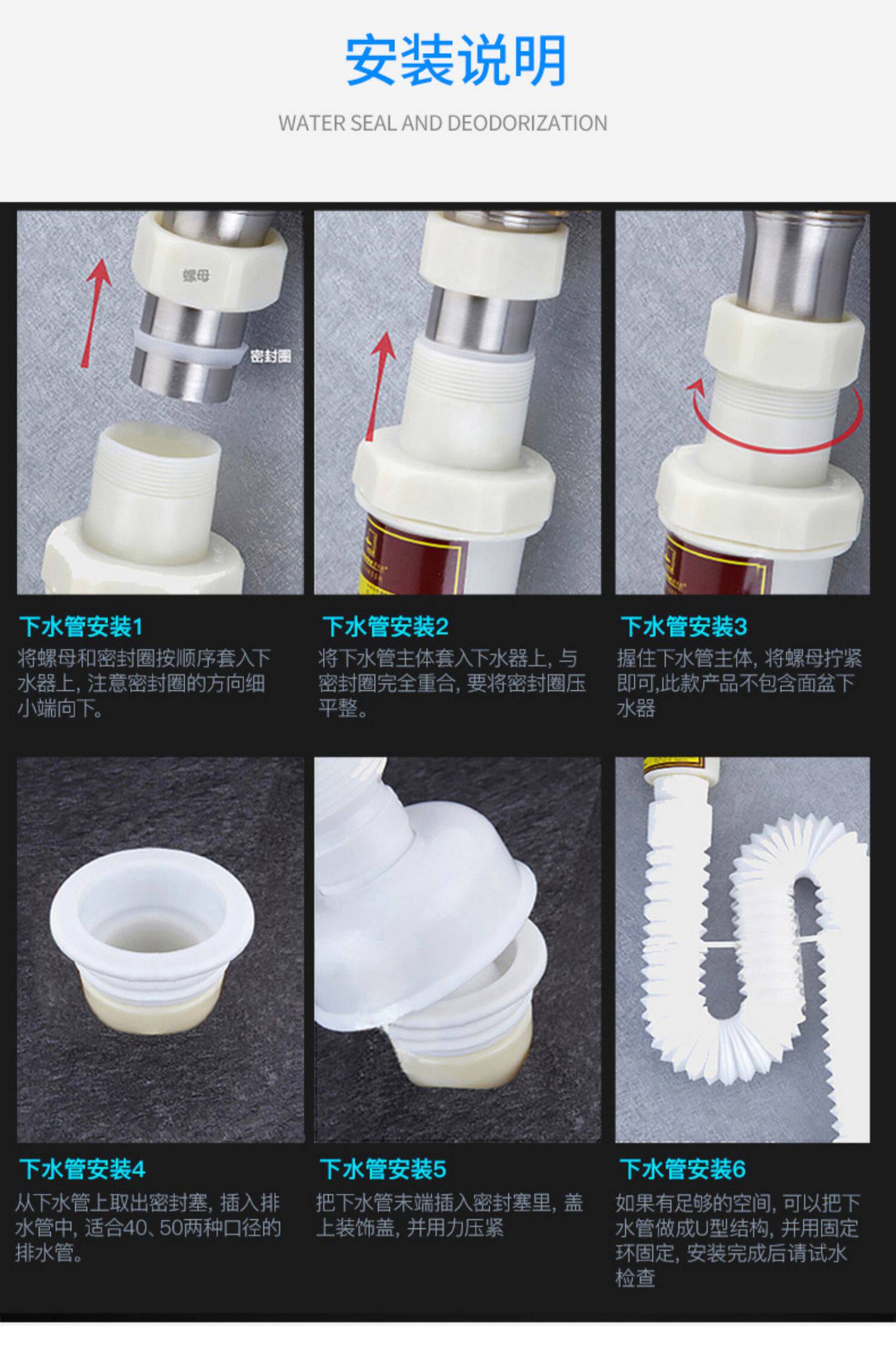 安装说明

WATER SEAL AND DEODORIZATION

螺母

密封圈

下水管安装1

将螺母和密封圈按顺序套入下水器上，注意密封圈的方向细小端向下。

下水管安装2

将下水管主体套入下水器上，与密封圈完全重合，要将密封圈压平整。

下水管安装3

握住下水管主体，将螺母拧紧即可,此款产品不包含面盆下水器

下水管安装4

从下水管上取出密封塞，插入排水管中，适合40、50两种口径的排水管。

下水管安装5

把下水管末端插入密封塞里，盖上装饰盖，并用力压紧

下水管安装6

如果有足够的空间，可以把下水管做成U型结构，并用固定环固定，安装完成后请试水检查