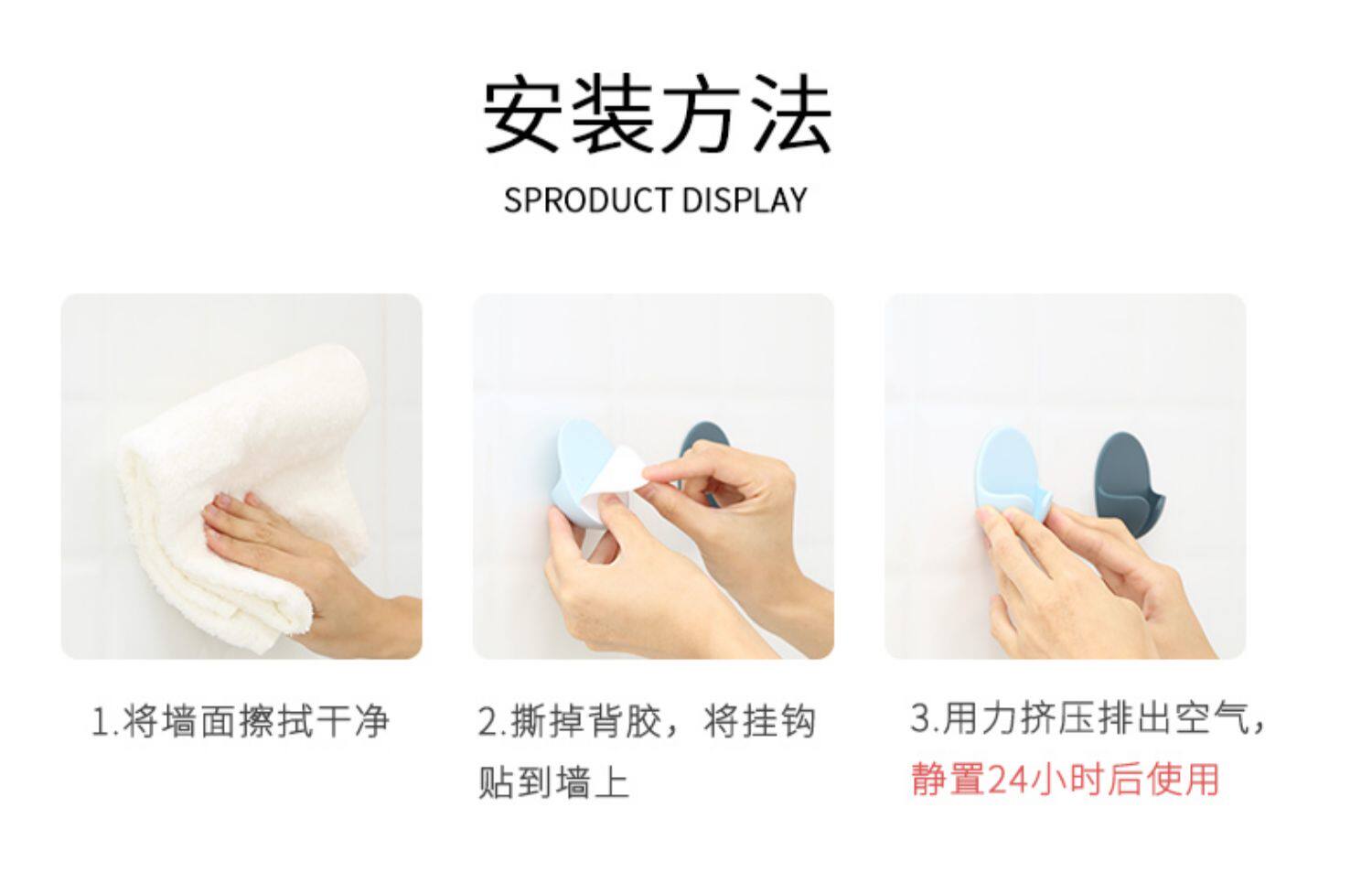 安装方法

SPRODUCT DISPLAY

1.将墙面擦拭干净

2.撕掉背胶，将挂钩贴到墙上

3.用力挤压排出空气，静置24小时后使用