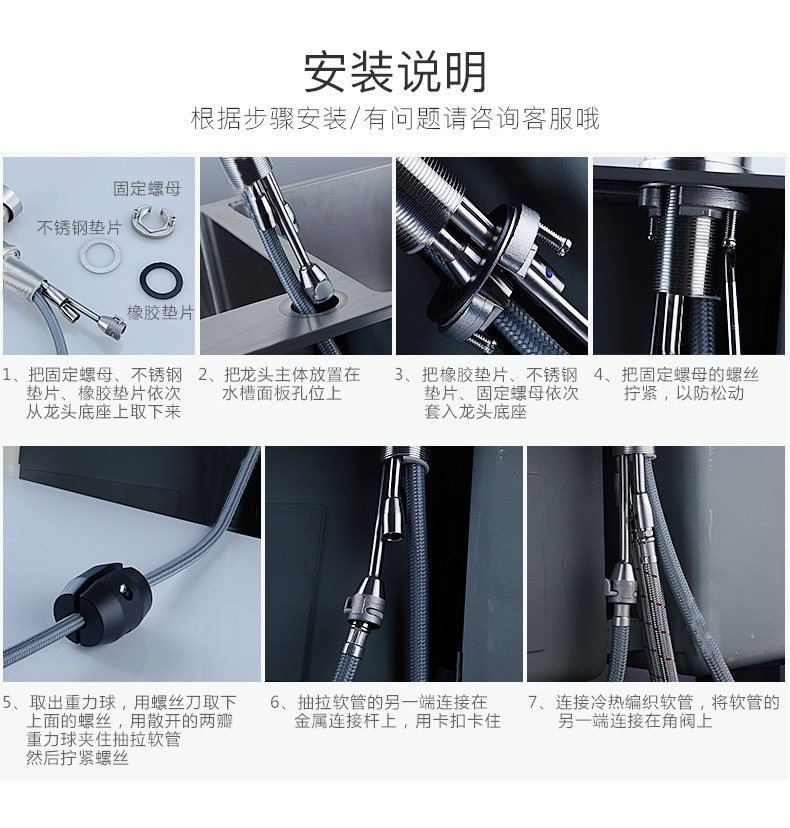 安装说明
根据步骤安装/有问题请咨询客服哦

固定螺母
不锈钢垫片
橡胶垫片

1、把固定螺母、不锈钢垫片、橡胶垫片依次从龙头底座上取下来

2、把龙头主体放置在水槽面板孔位上

3、把橡胶垫片、不锈钢垫片、固定螺母依次套入龙头底座

4、把固定螺母的螺丝拧紧，以防松动

5、取出重力球，用螺丝刀取下上面的螺丝，用散开的两瓣重力球夹住抽拉软管然后拧紧螺丝

6、抽拉软管的另一端连接在金属连接杆上，用卡扣卡住

7、连接冷热编织软管，将软管的另一端连接在角阀上