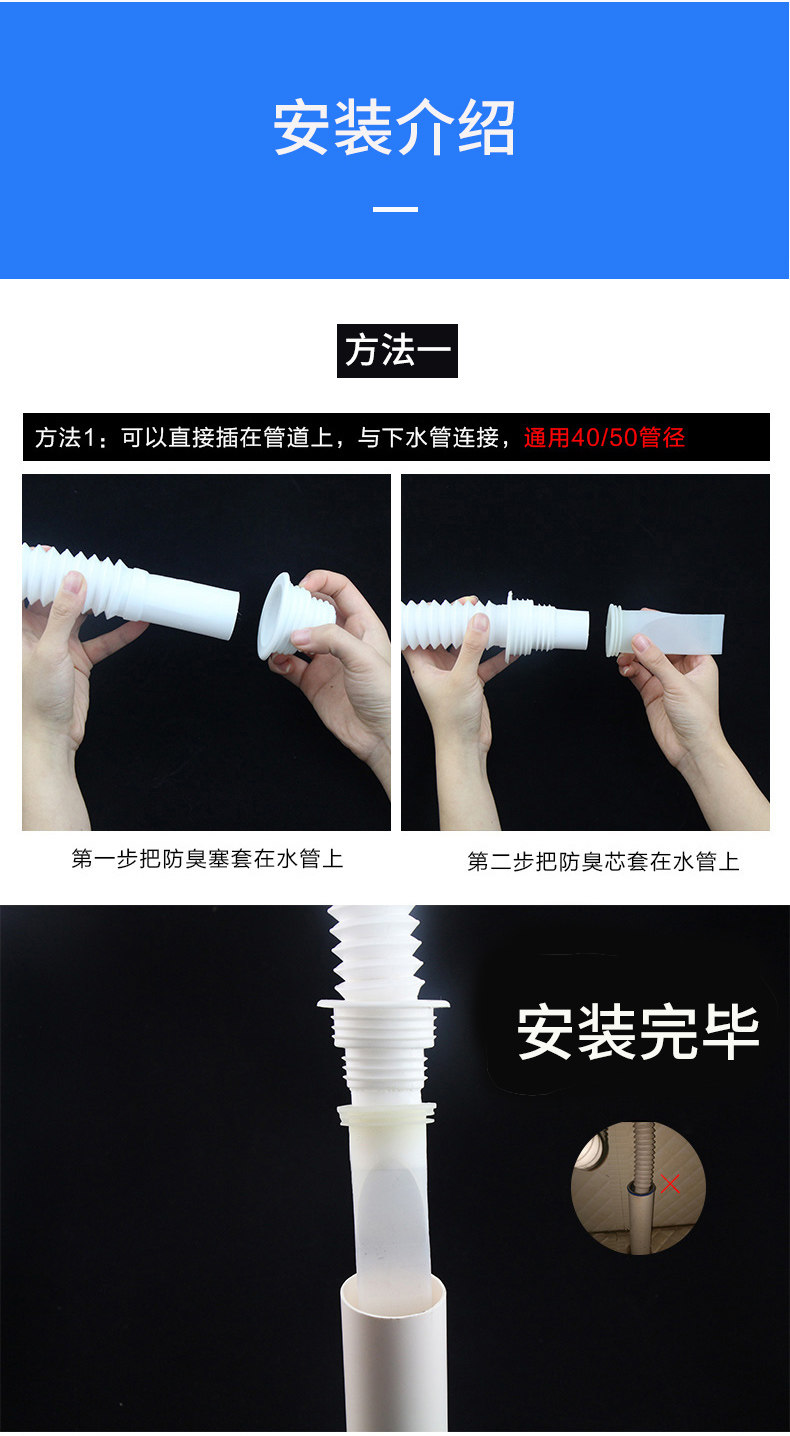 安装介绍

方法一

方法1：可以直接插在管道上，与下水管连接，通用40/50管径

第一步把防臭塞套在水管上

第二步把防臭芯套在水管上

安装完毕